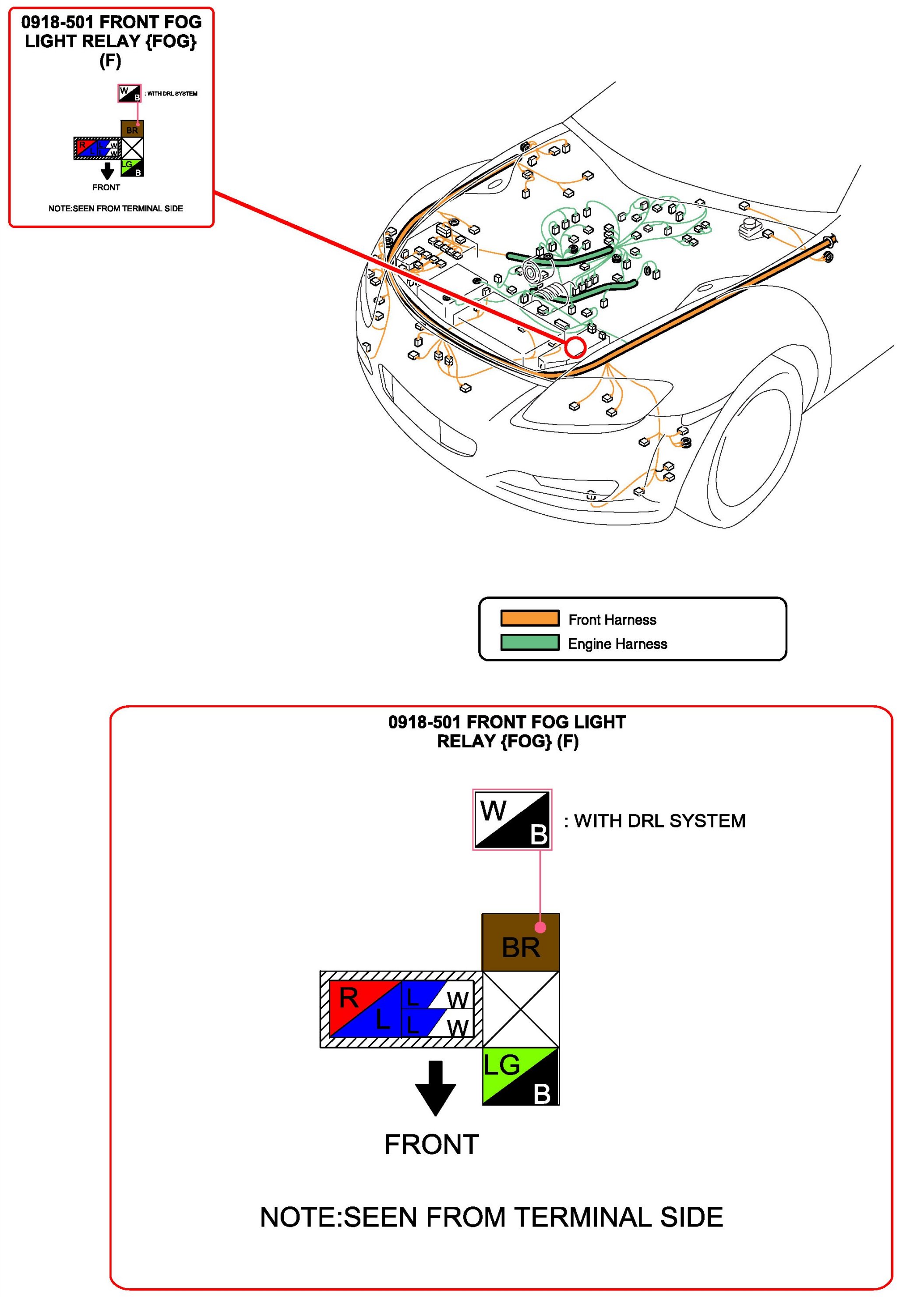 0918-501 FRONT FOG LIGHT RELAY {FOG} (F)

W B : WITH DRL SYSTEM

BR

R L L W L W

LG B

FRONT

NOTE:SEEN FROM TERMINAL SIDE

Front Harness
Engine Harness

0918-501 FRONT FOG LIGHT RELAY {FOG} (F)

W B : WITH DRL SYSTEM

BR

R L L W L W

LG B

FRONT

NOTE:SEEN FROM TERMINAL SIDE