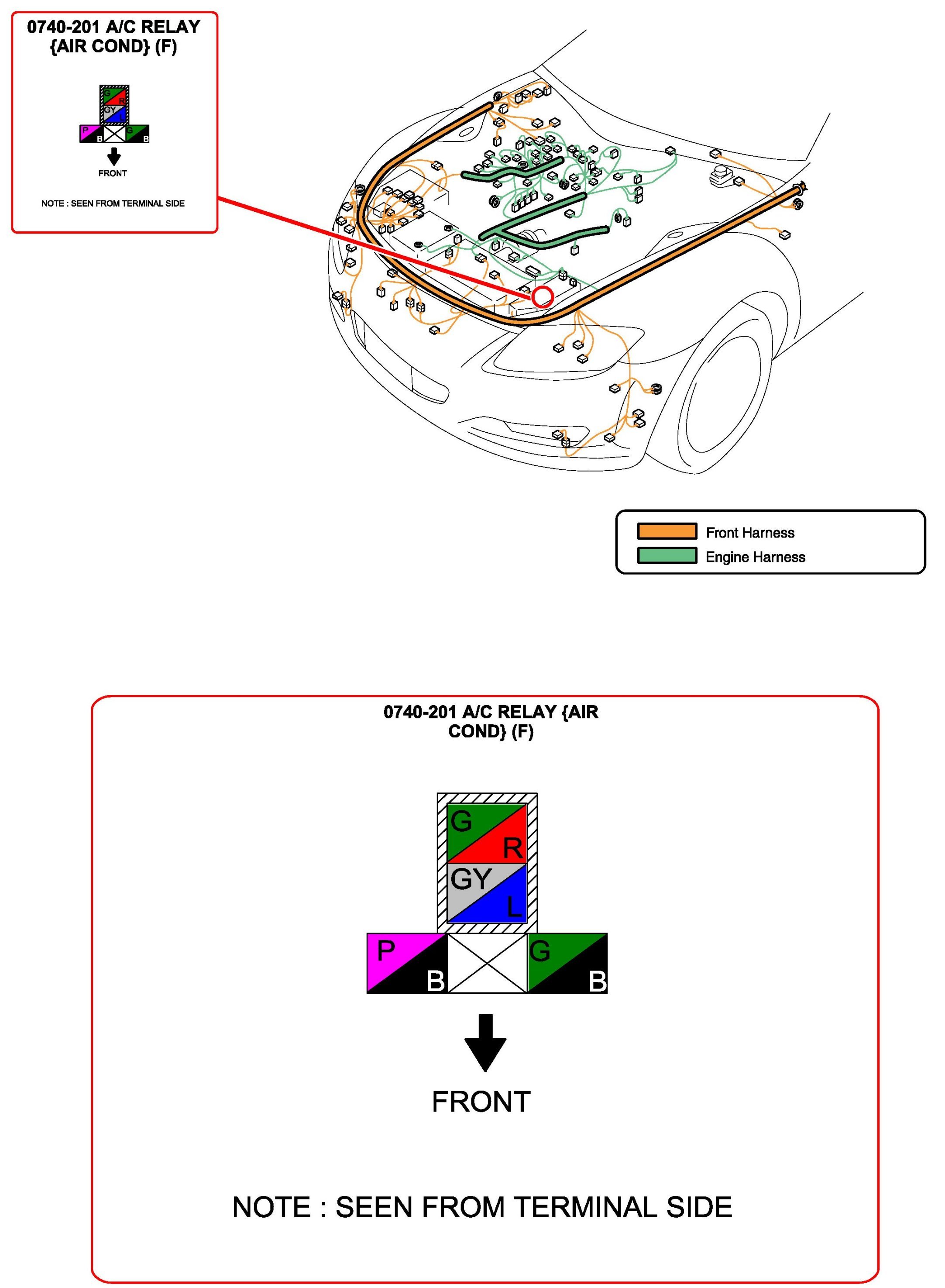 0740-201 A/C RELAY {AIR COND} (F)

G R
GY L
P B
G B

FRONT

NOTE : SEEN FROM TERMINAL SIDE

Front Harness
Engine Harness

0740-201 A/C RELAY {AIR COND} (F)

G R
GY L
P B
G B

FRONT

NOTE : SEEN FROM TERMINAL SIDE