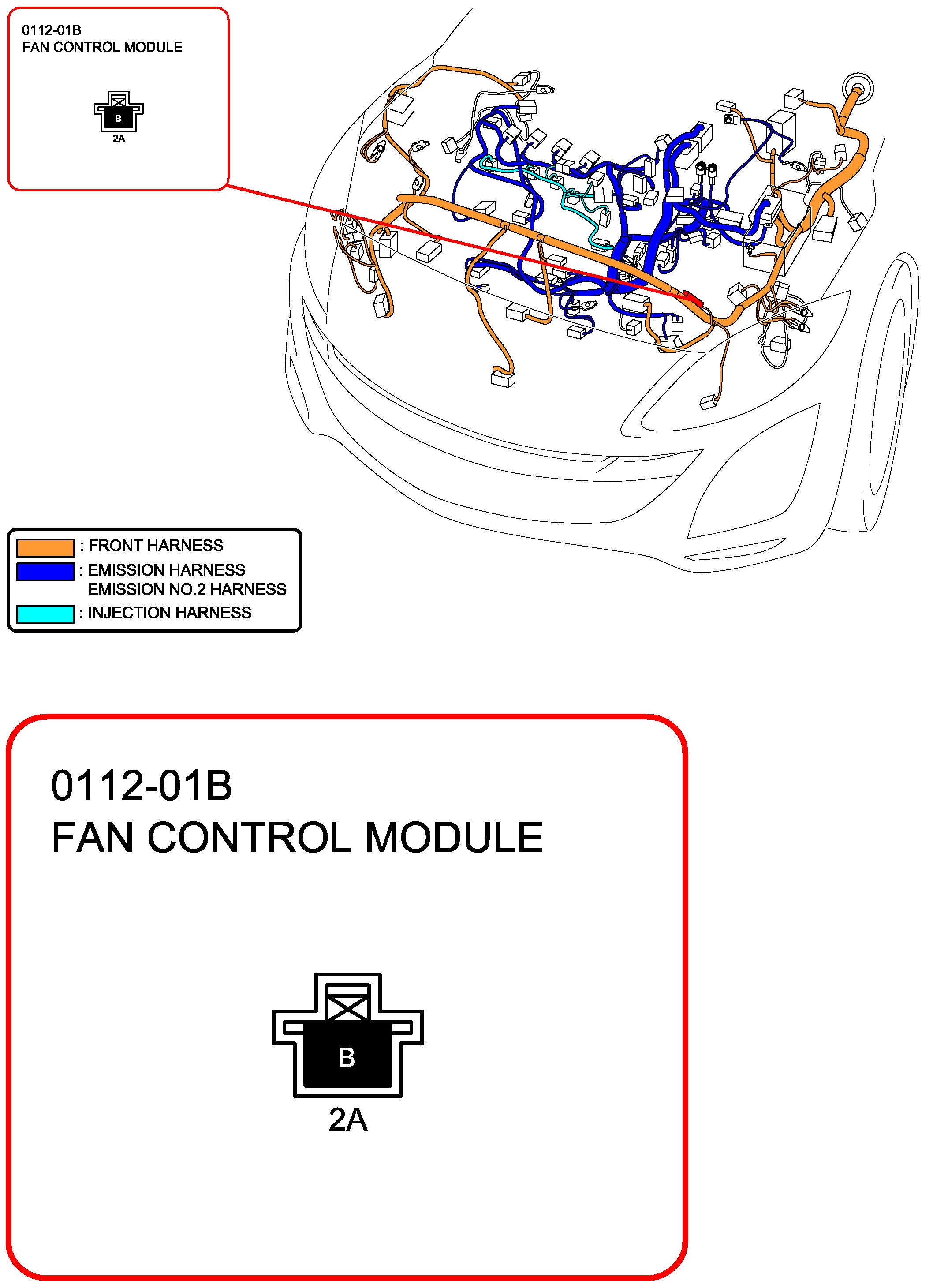 0112-01B
FAN CONTROL MODULE

B
2A

: FRONT HARNESS
: EMISSION HARNESS
EMISSION NO.2 HARNESS
: INJECTION HARNESS

0112-01B
FAN CONTROL MODULE

B
2A