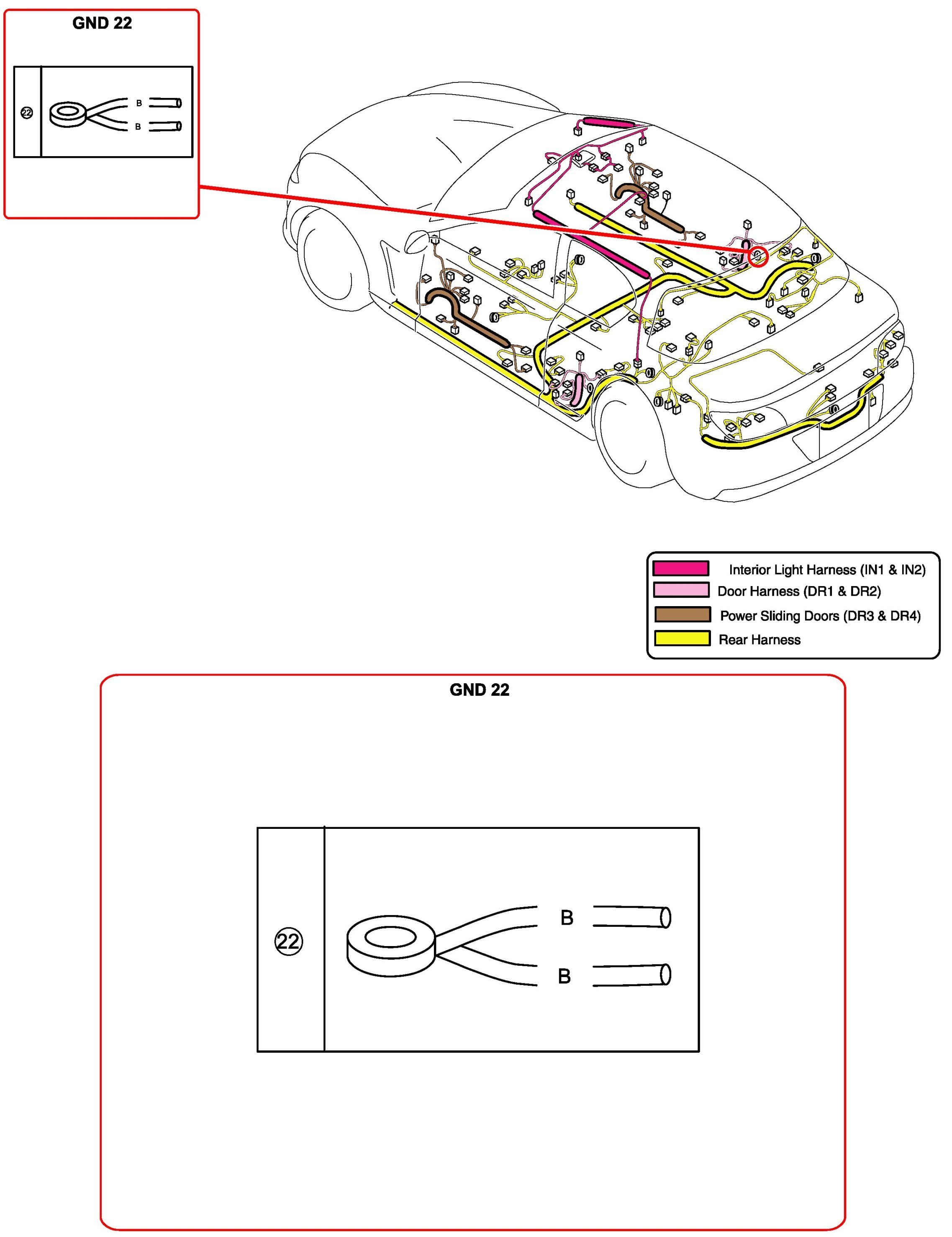 GND 22

22

B

B

Interior Light Harness (IN1 & IN2)
Door Harness (DR1 & DR2)
Power Sliding Doors (DR3 & DR4)
Rear Harness

GND 22

22

B

B