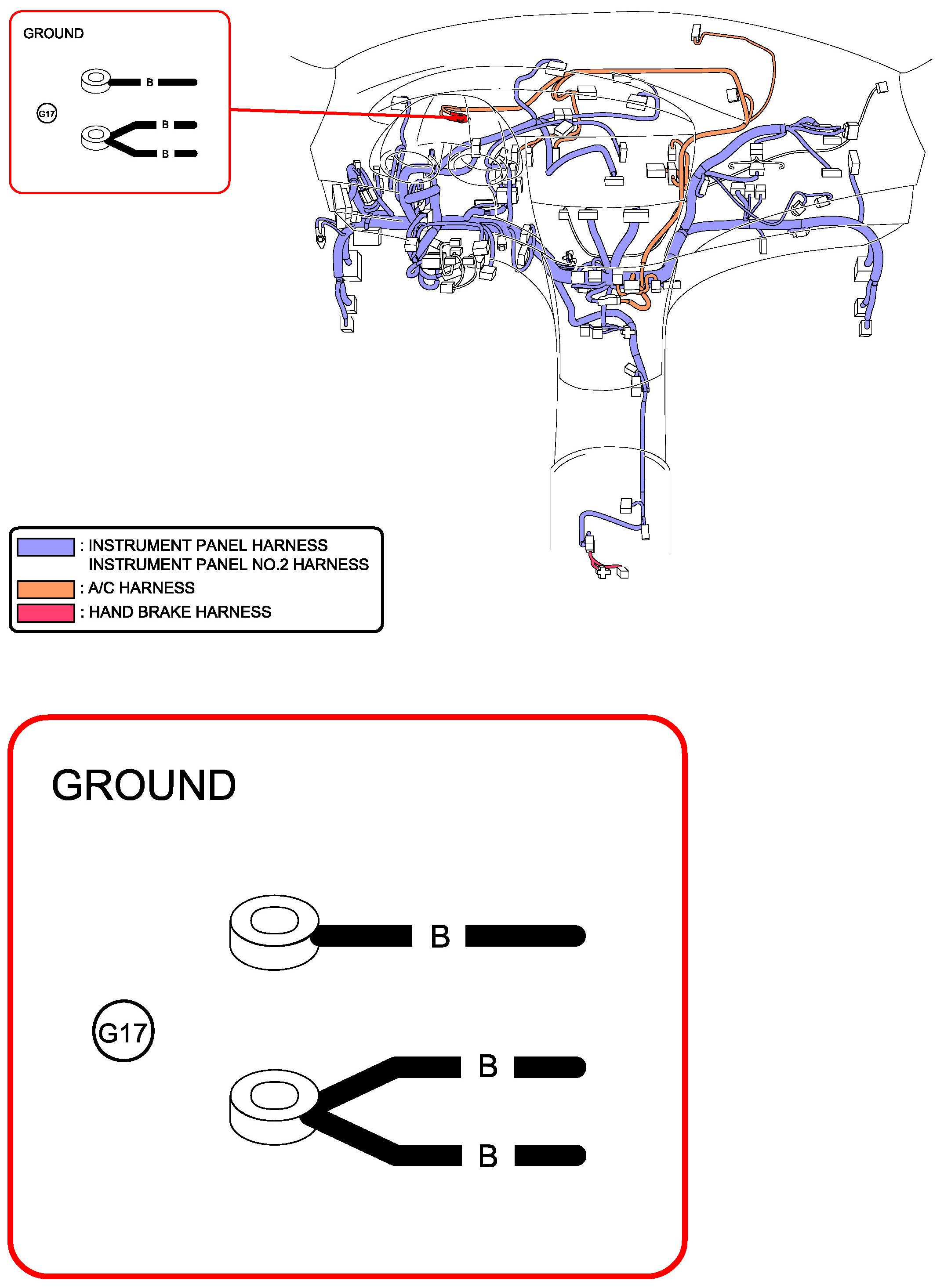 GROUND

B

G17

B

B

: INSTRUMENT PANEL HARNESS
INSTRUMENT PANEL NO.2 HARNESS
: A/C HARNESS
: HAND BRAKE HARNESS

GROUND

B

G17

B

B