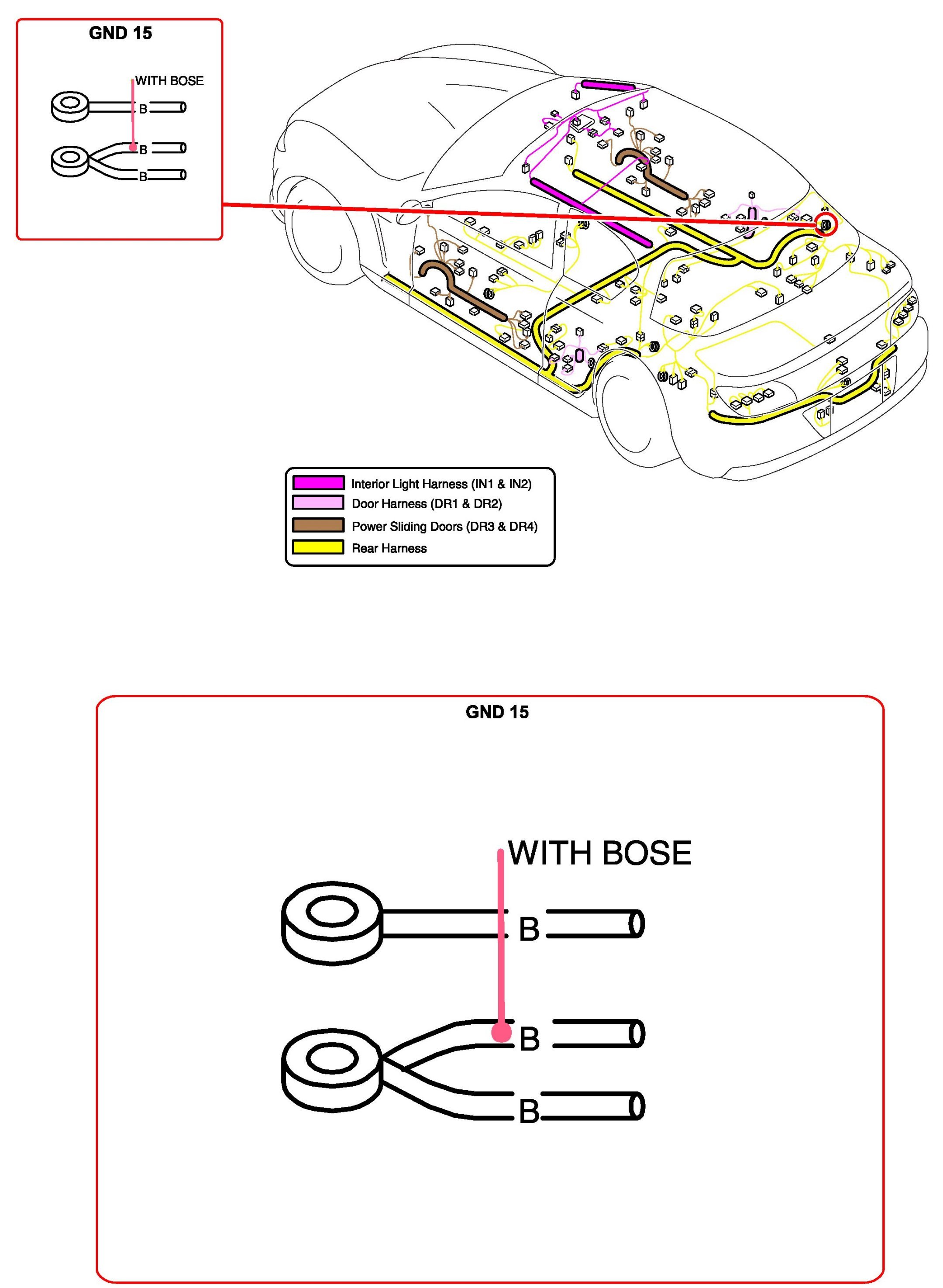 GND 15

WITH BOSE

B

B

B

Interior Light Harness (IN1 & IN2)

Door Harness (DR1 & DR2)

Power Sliding Doors (DR3 & DR4)

Rear Harness

GND 15

WITH BOSE

B

B

B