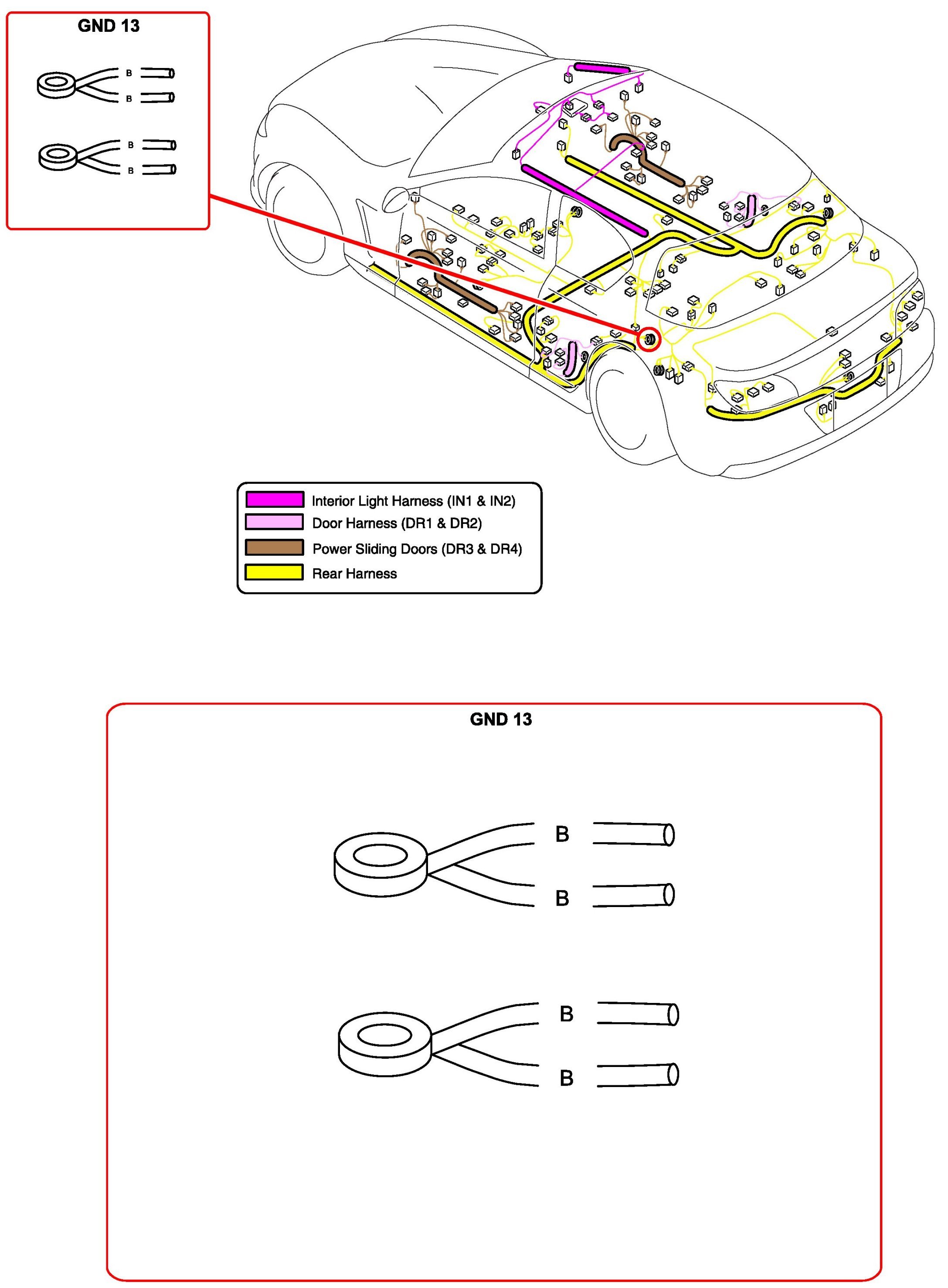 GND 13

B
B

B
B

Interior Light Harness (IN1 & IN2)
Door Harness (DR1 & DR2)
Power Sliding Doors (DR3 & DR4)
Rear Harness

GND 13

B
B

B
B