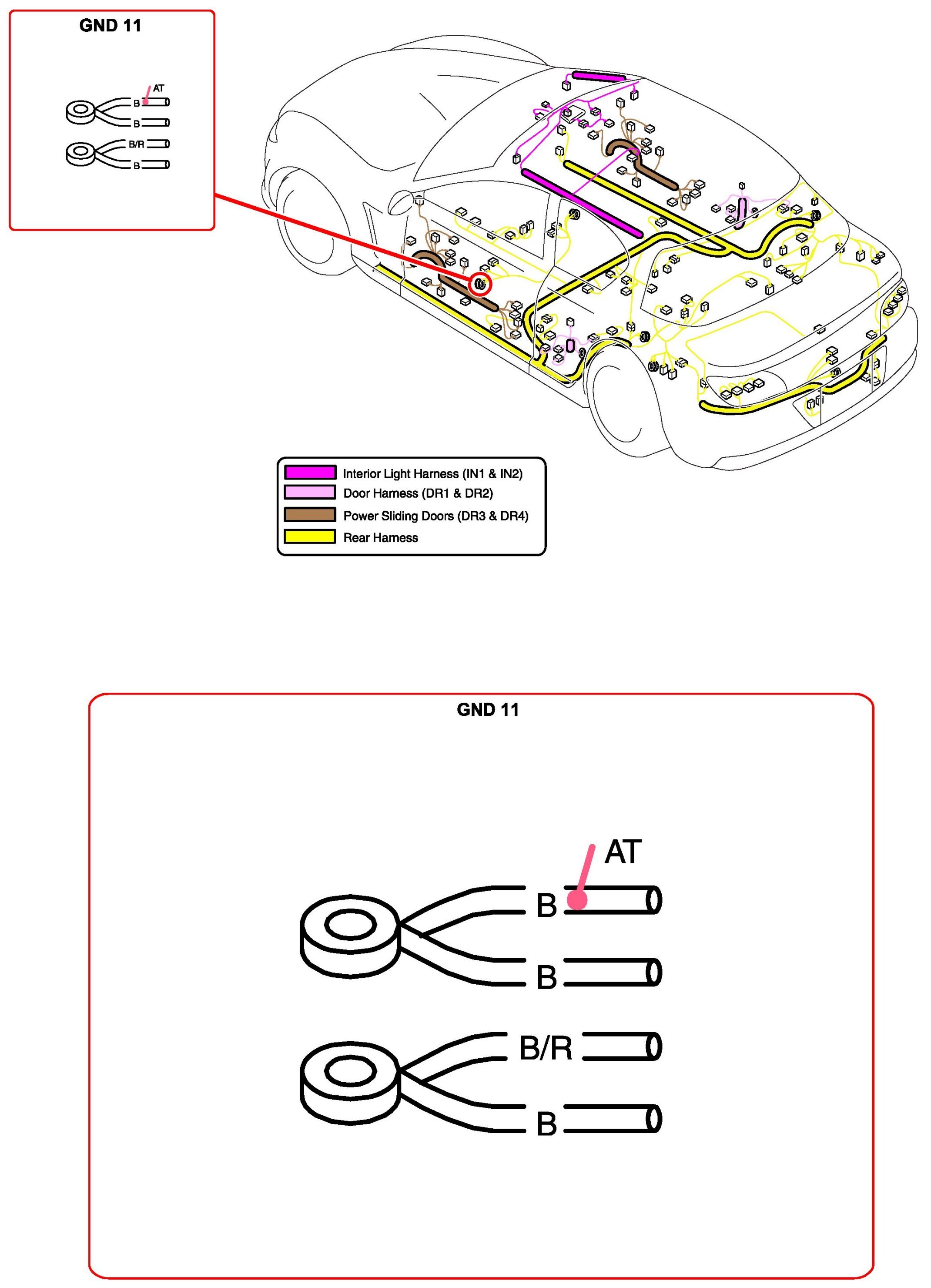 GND 11

AT
B
B
B/R
B

Interior Light Harness (IN1 & IN2)
Door Harness (DR1 & DR2)
Power Sliding Doors (DR3 & DR4)
Rear Harness

GND 11

AT
B
B
B/R
B