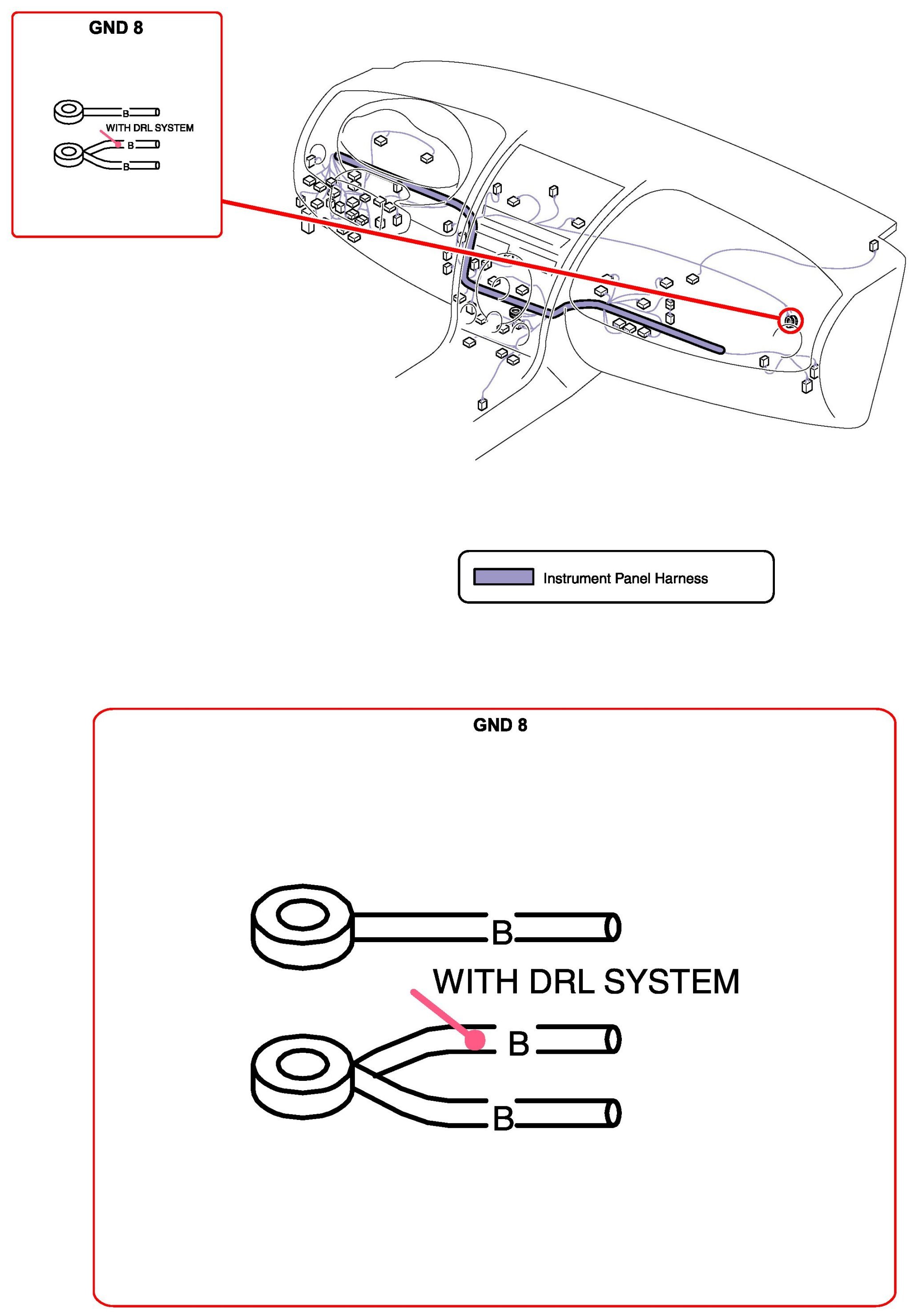 GND 8

B

WITH DRL SYSTEM

B

B

Instrument Panel Harness

GND 8

B

WITH DRL SYSTEM

B

B