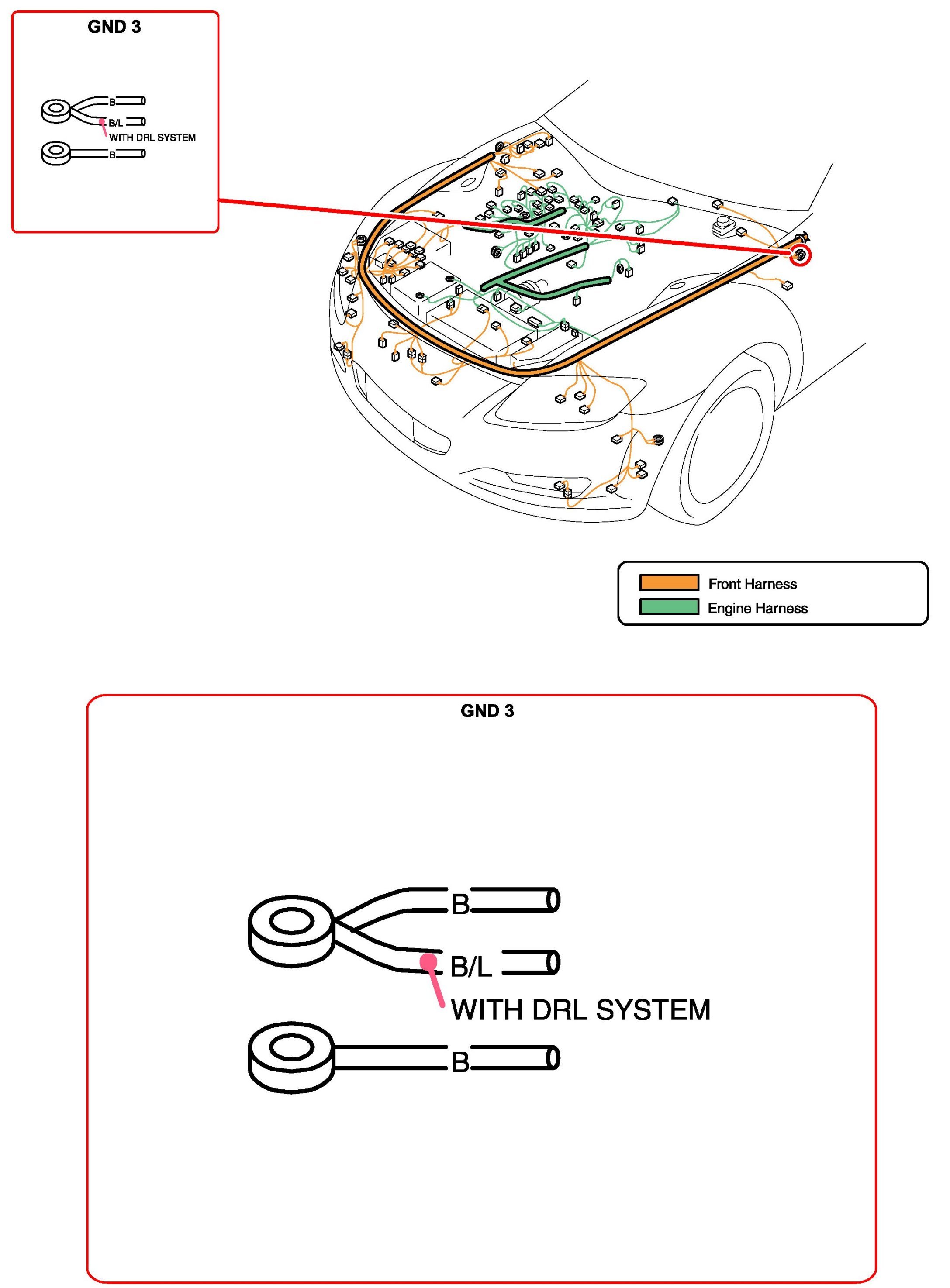 GND 3

B
B/L
WITH DRL SYSTEM
B

Front Harness
Engine Harness

GND 3

B
B/L
WITH DRL SYSTEM
B