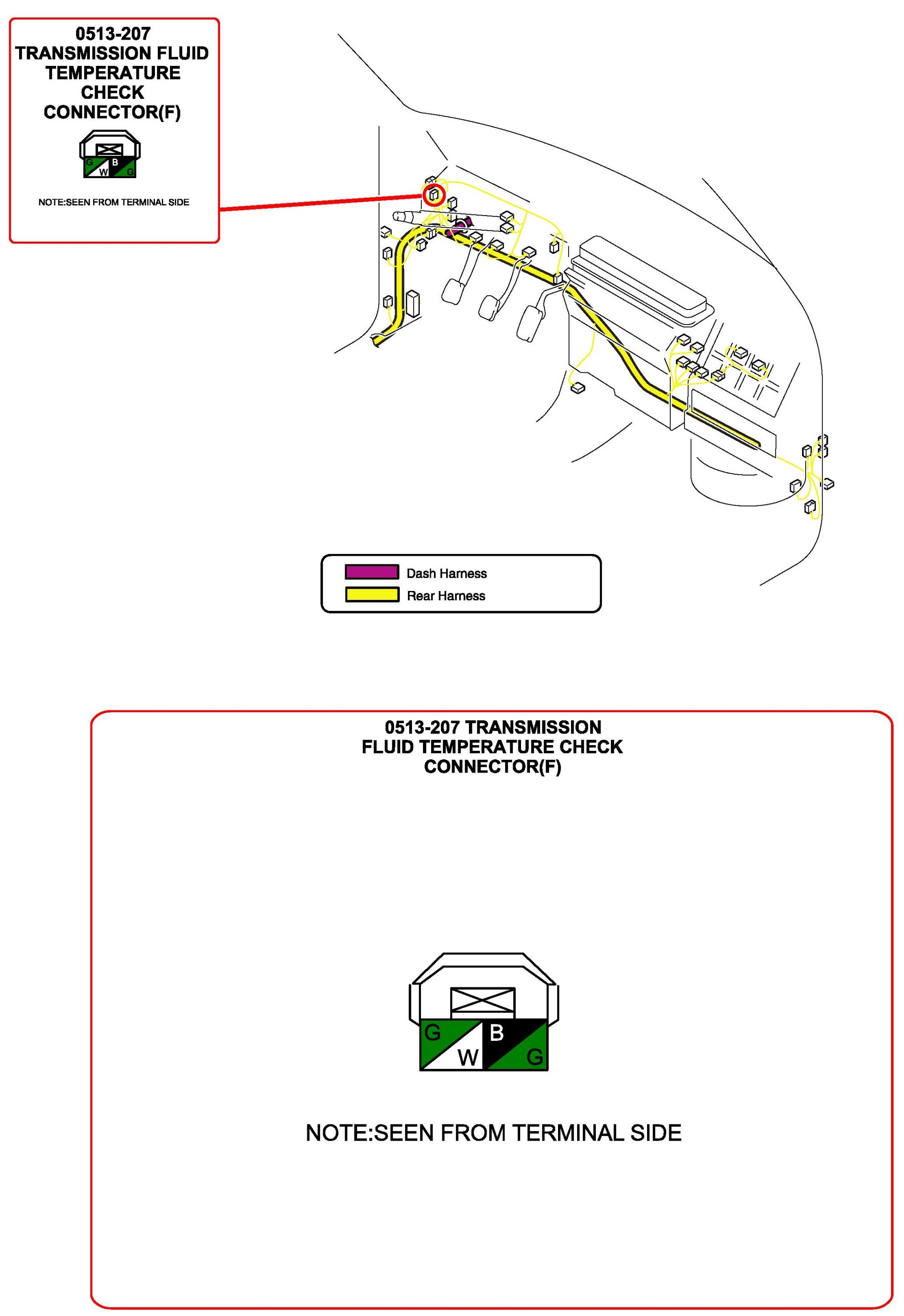 0513-207
TRANSMISSION FLUID
TEMPERATURE
CHECK
CONNECTOR(F)

G B
W G

NOTE:SEEN FROM TERMINAL SIDE

Dash Harness
Rear Harness

0513-207 TRANSMISSION
FLUID TEMPERATURE CHECK
CONNECTOR(F)

G B
W G

NOTE:SEEN FROM TERMINAL SIDE