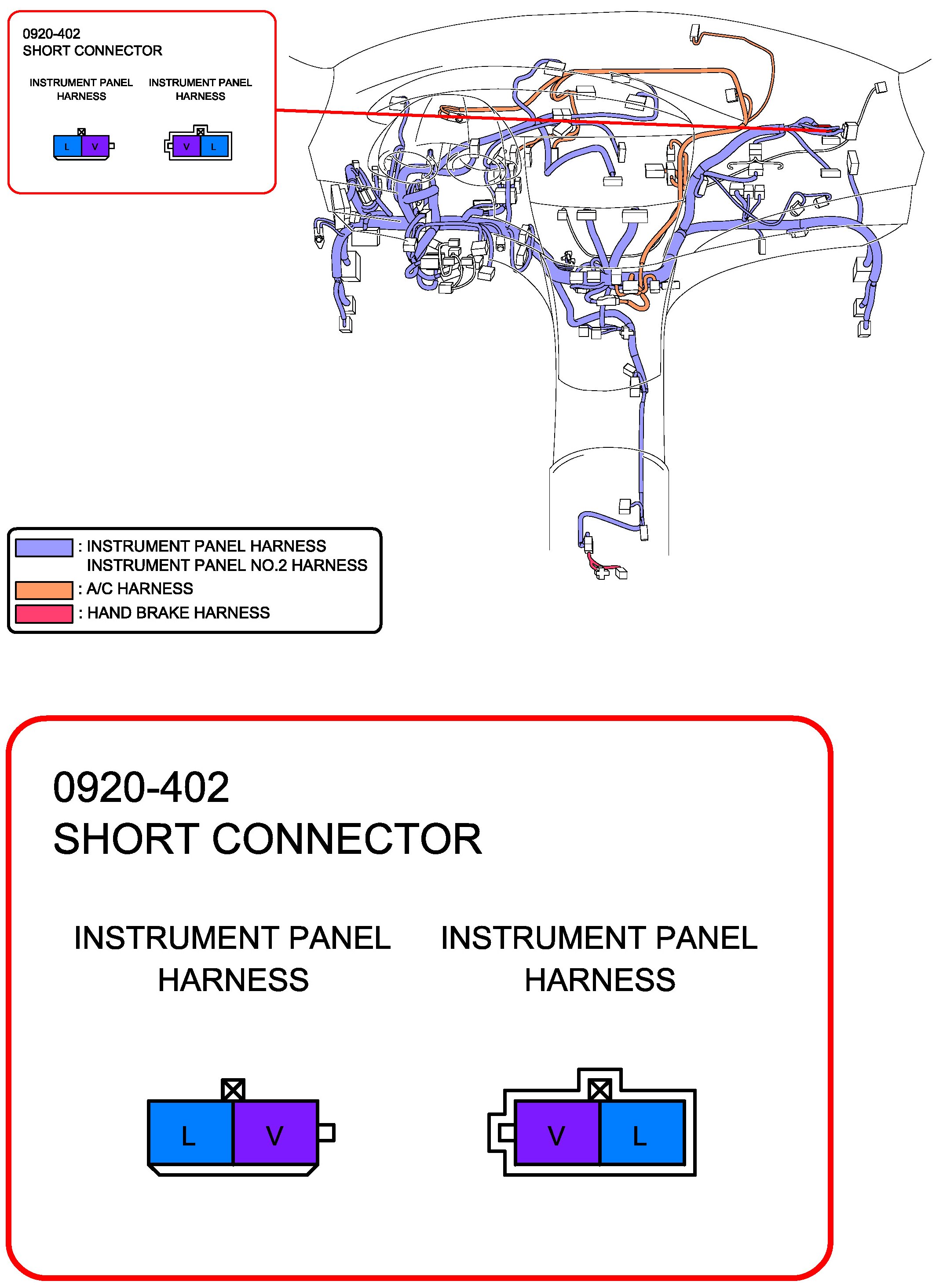 0920-402
SHORT CONNECTOR

INSTRUMENT PANEL HARNESS

INSTRUMENT PANEL HARNESS

L V

V L

: INSTRUMENT PANEL HARNESS
INSTRUMENT PANEL NO.2 HARNESS
: A/C HARNESS
: HAND BRAKE HARNESS

0920-402
SHORT CONNECTOR

INSTRUMENT PANEL HARNESS

INSTRUMENT PANEL HARNESS

L V

V L