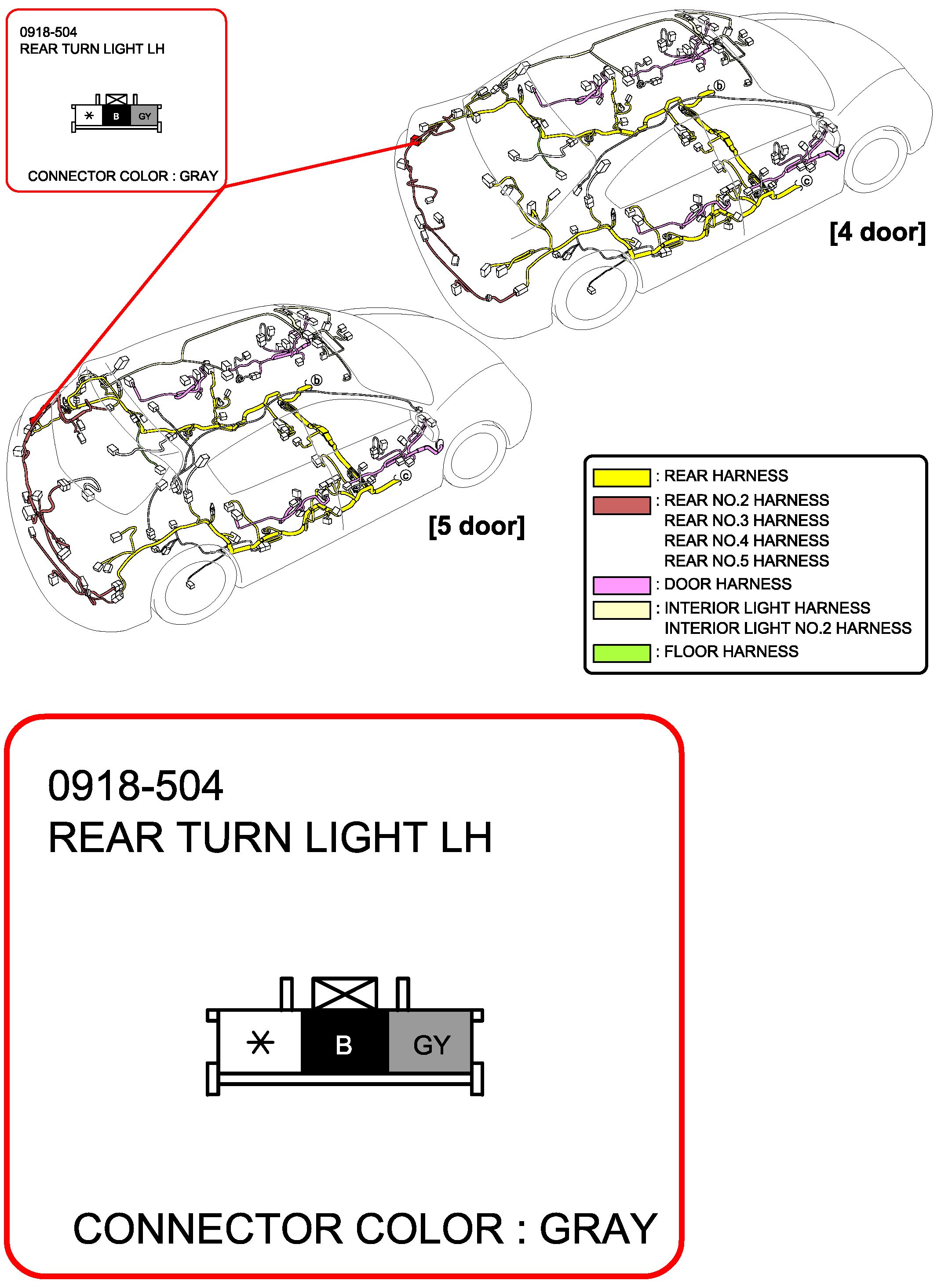 0918-504
REAR TURN LIGHT LH

* B GY

CONNECTOR COLOR : GRAY

b

c

[4 door]

b

c

[5 door]

: REAR HARNESS
: REAR NO.2 HARNESS
REAR NO.3 HARNESS
REAR NO.4 HARNESS
REAR NO.5 HARNESS
: DOOR HARNESS
: INTERIOR LIGHT HARNESS
INTERIOR LIGHT NO.2 HARNESS
: FLOOR HARNESS

0918-504
REAR TURN LIGHT LH

* B GY

CONNECTOR COLOR : GRAY