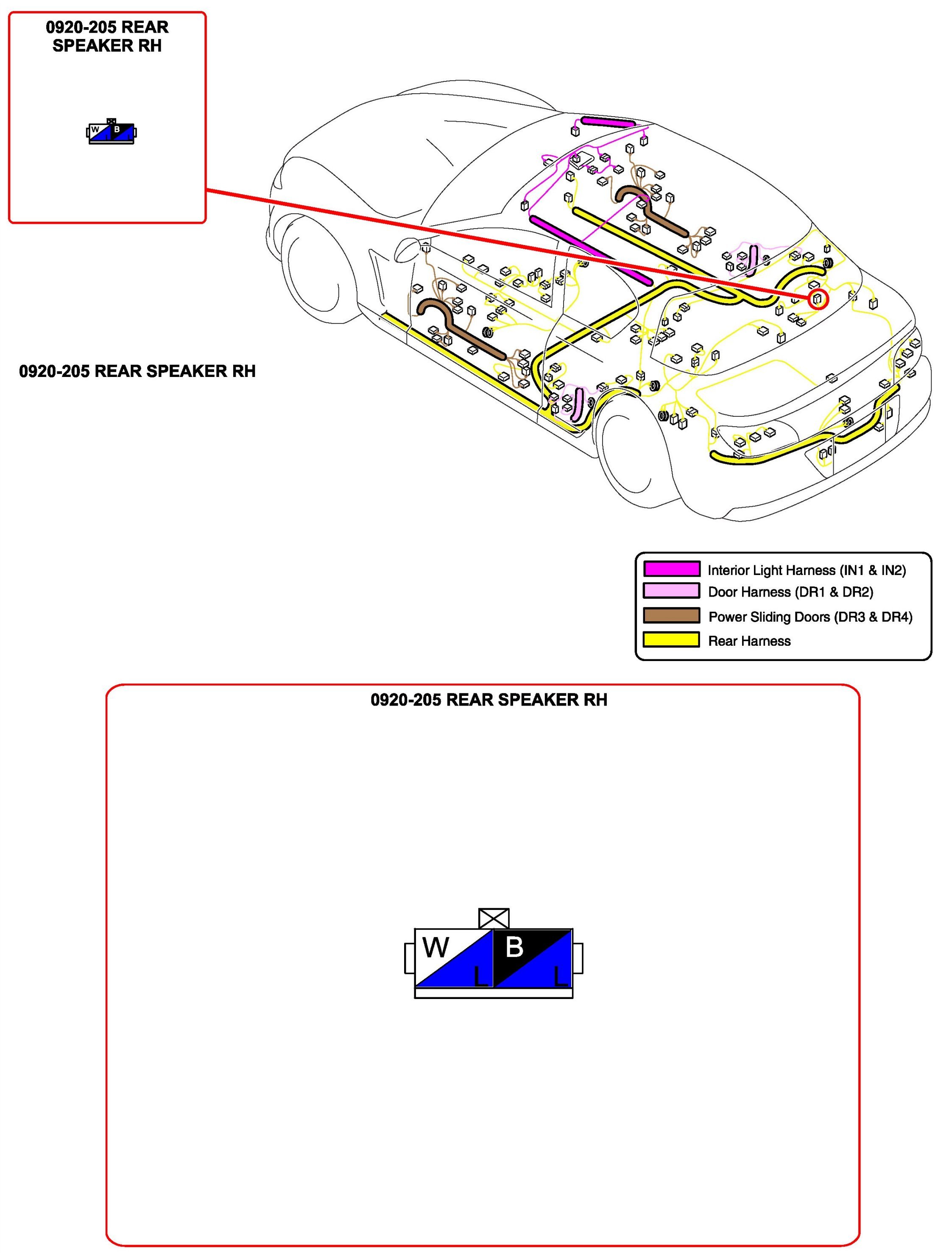 0920-205 REAR SPEAKER RH

W B

0920-205 REAR SPEAKER RH

Interior Light Harness (IN1 & IN2)
Door Harness (DR1 & DR2)
Power Sliding Doors (DR3 & DR4)
Rear Harness

0920-205 REAR SPEAKER RH

W L B L