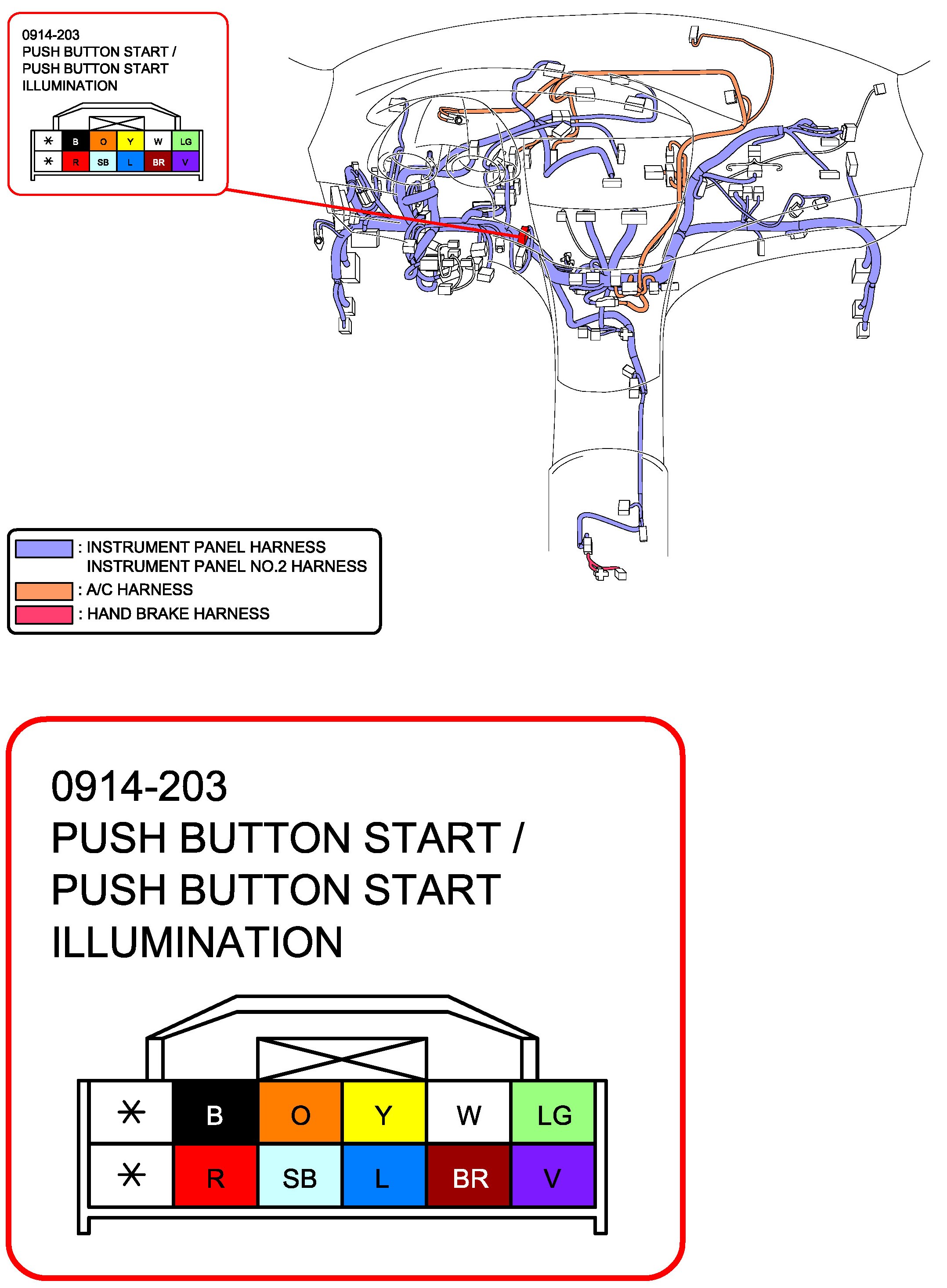 0914-203
PUSH BUTTON START /
PUSH BUTTON START
ILLUMINATION

| * | B | O | Y | W | LG |
|---|---|---|---|---|---|
| * | R | SB | L | BR | V |

: INSTRUMENT PANEL HARNESS
INSTRUMENT PANEL NO.2 HARNESS
: A/C HARNESS
: HAND BRAKE HARNESS

0914-203
PUSH BUTTON START /
PUSH BUTTON START
ILLUMINATION

| * | B | O | Y | W | LG |
|---|---|---|---|---|---|
| * | R | SB | L | BR | V |