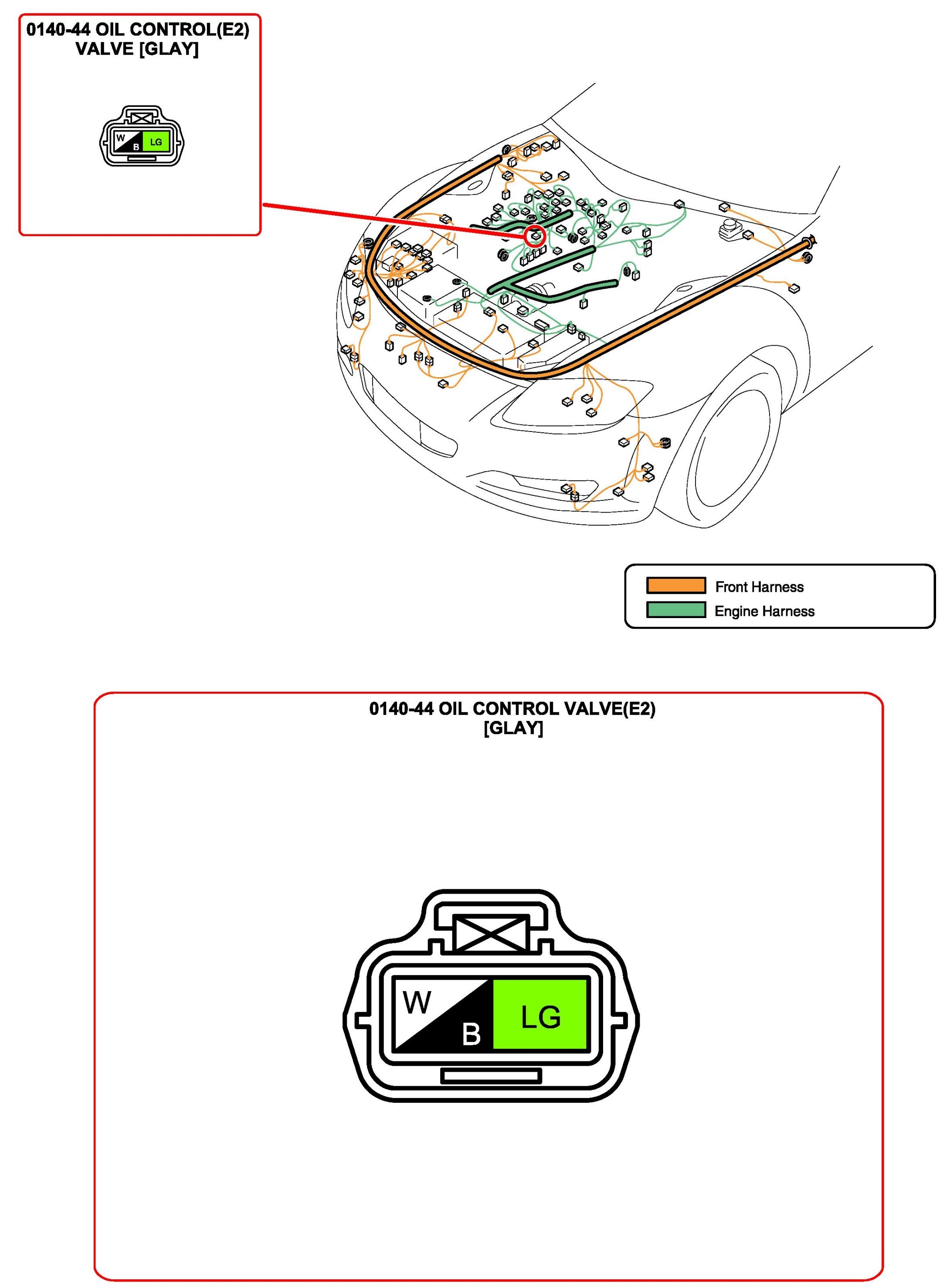 0140-44 OIL CONTROL(E2) VALVE [GLAY]

W
B
LG

Front Harness
Engine Harness

0140-44 OIL CONTROL VALVE(E2) [GLAY]

W
B
LG