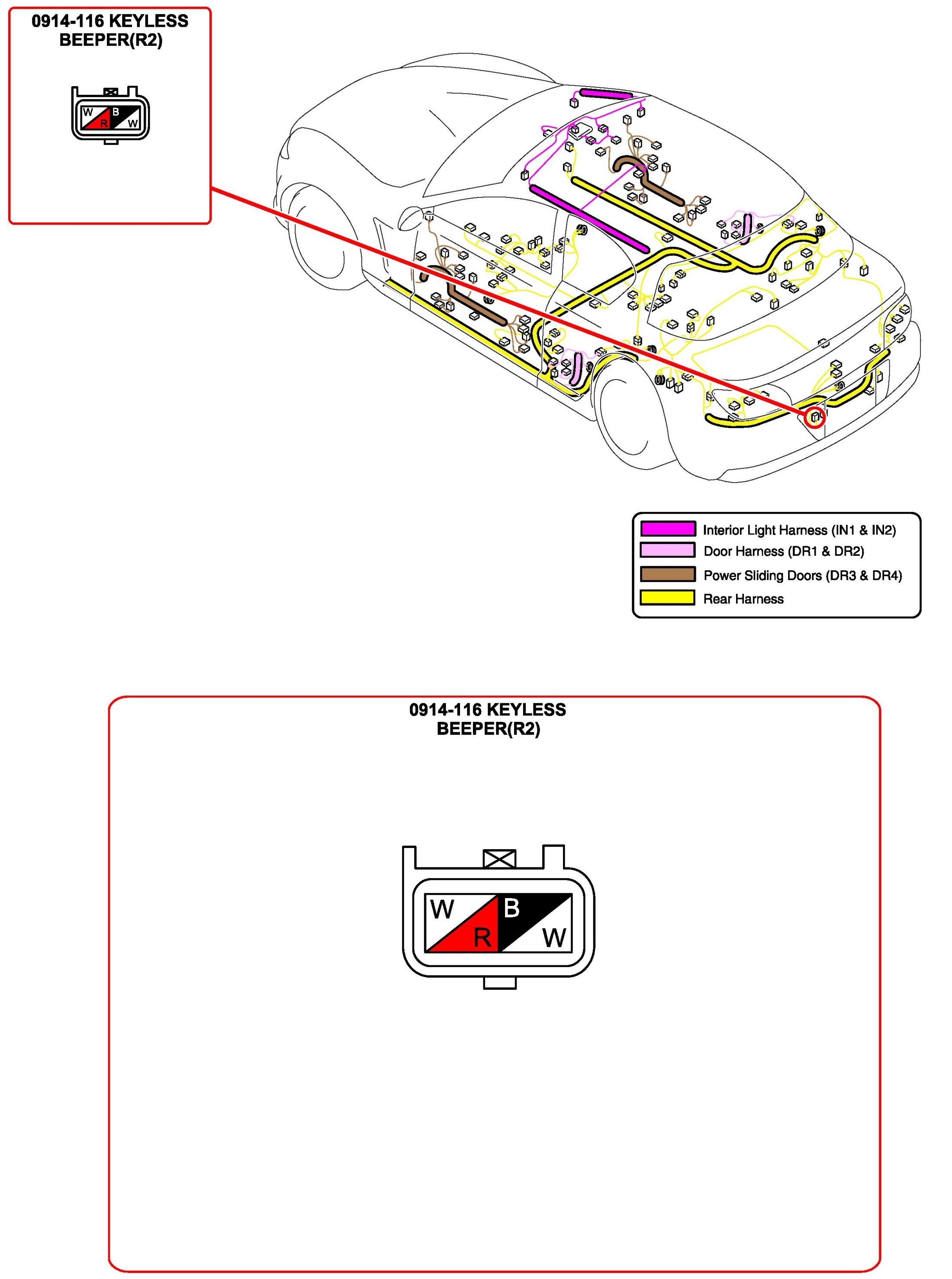 0914-116 KEYLESS BEEPER(R2)

W B R W

Interior Light Harness (IN1 & IN2)
Door Harness (DR1 & DR2)
Power Sliding Doors (DR3 & DR4)
Rear Harness

0914-116 KEYLESS BEEPER(R2)

W B R W