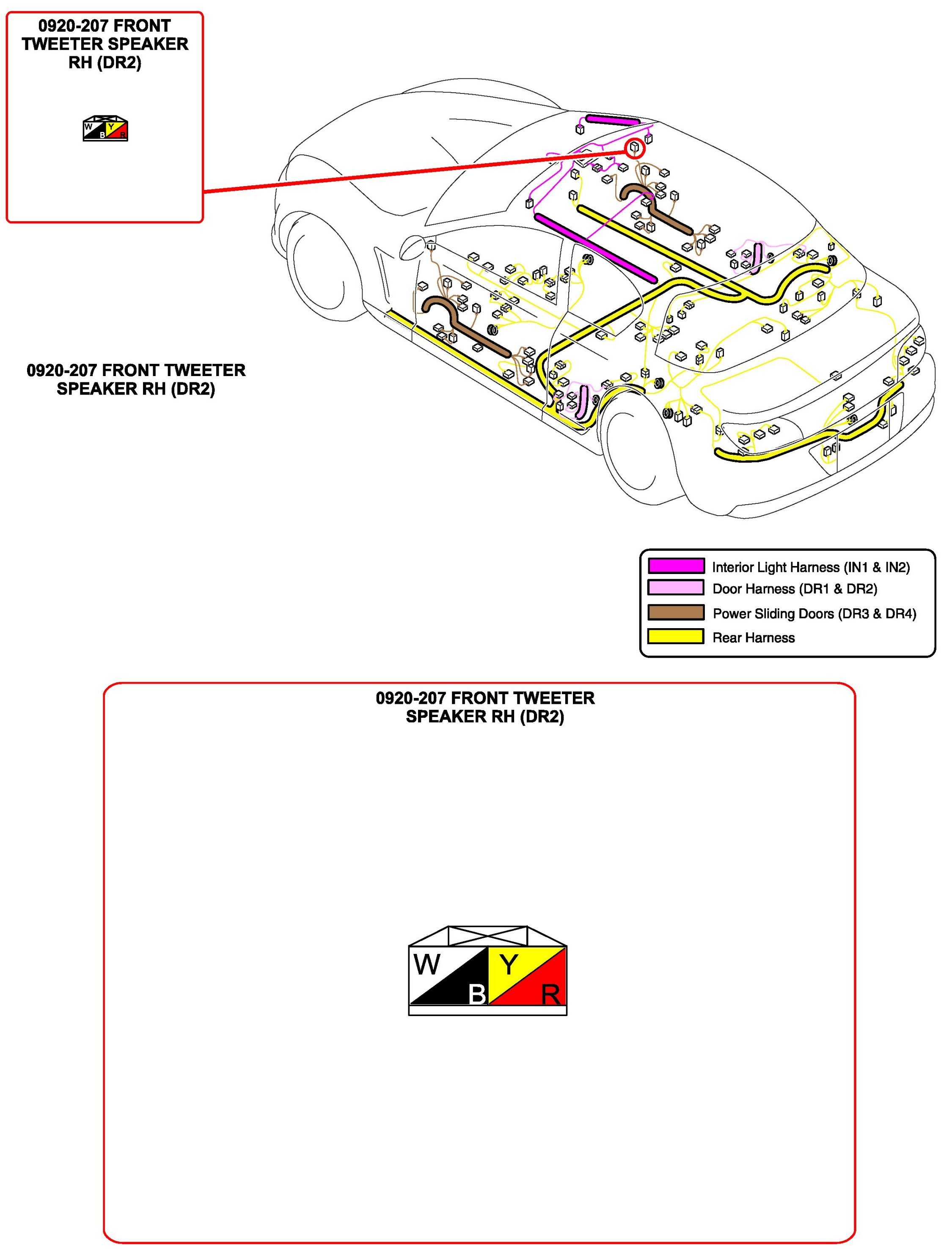 0920-207 FRONT TWEETER SPEAKER RH (DR2)

W Y B R

0920-207 FRONT TWEETER SPEAKER RH (DR2)

Interior Light Harness (IN1 & IN2)
Door Harness (DR1 & DR2)
Power Sliding Doors (DR3 & DR4)
Rear Harness

0920-207 FRONT TWEETER SPEAKER RH (DR2)

W Y B R