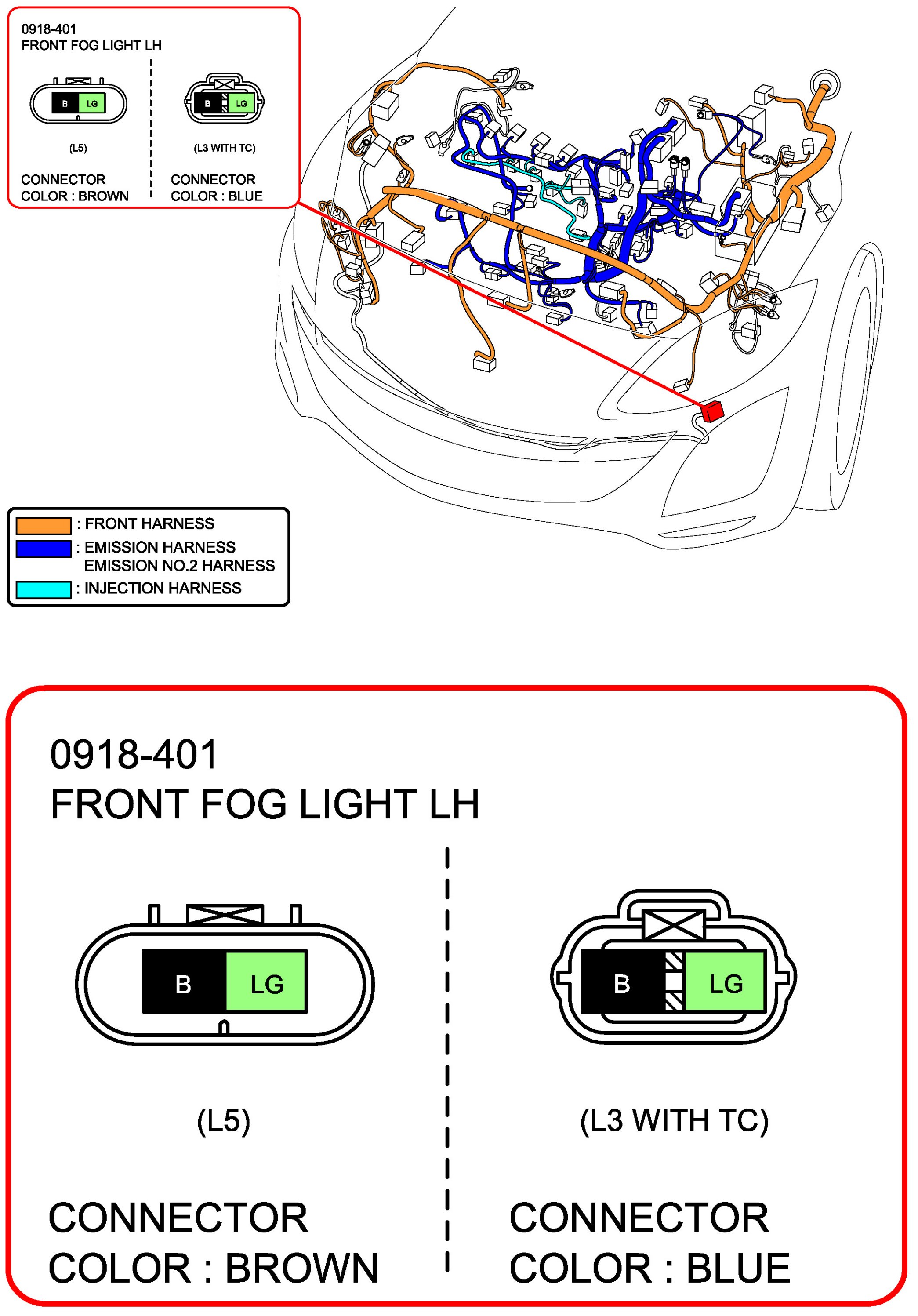 0918-401
FRONT FOG LIGHT LH

B LG

(L5)

CONNECTOR
COLOR : BROWN

B LG

(L3 WITH TC)

CONNECTOR
COLOR : BLUE

: FRONT HARNESS
: EMISSION HARNESS
EMISSION NO.2 HARNESS
: INJECTION HARNESS

0918-401
FRONT FOG LIGHT LH

B LG

(L5)

CONNECTOR
COLOR : BROWN

B LG

(L3 WITH TC)

CONNECTOR
COLOR : BLUE