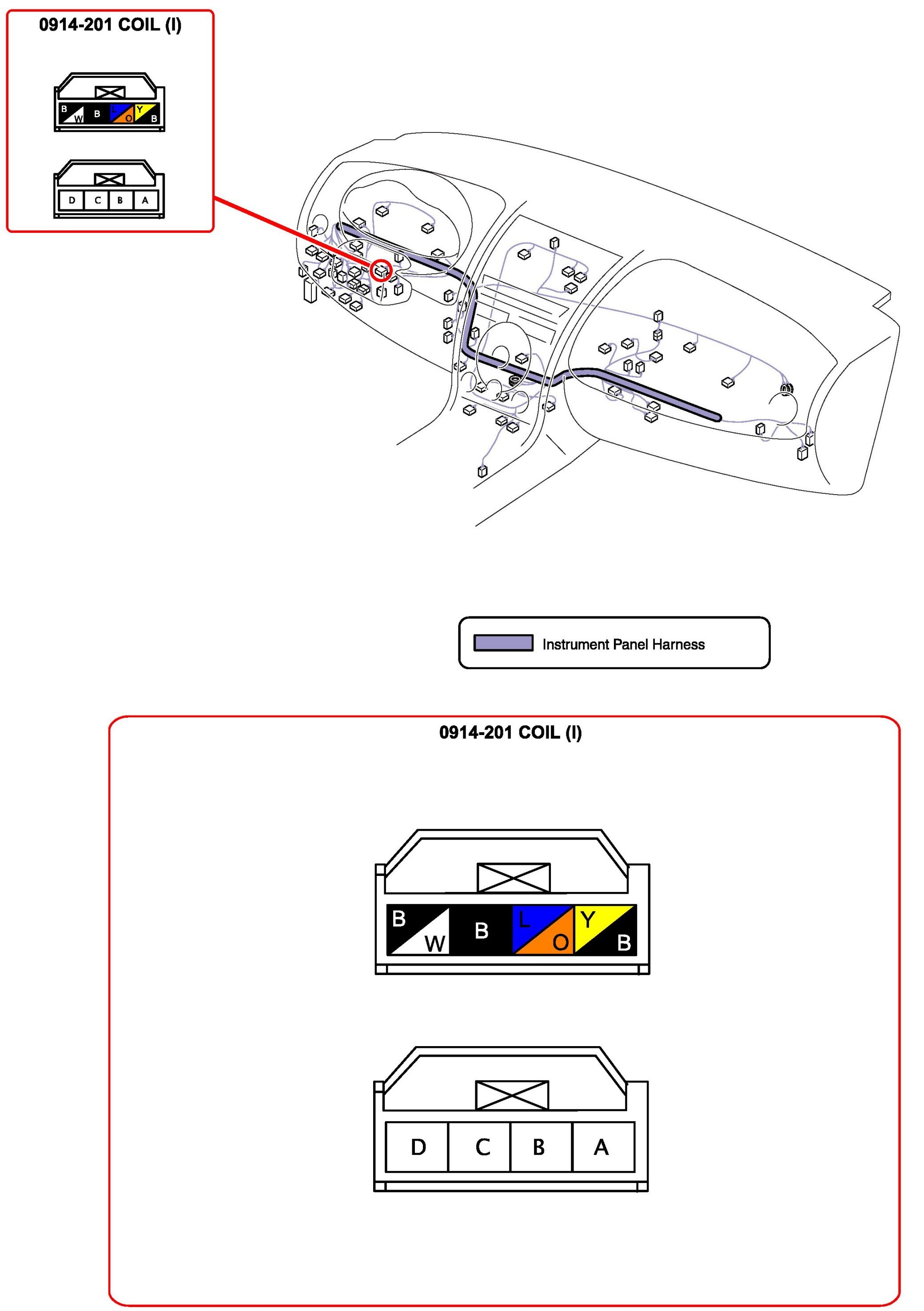 0914-201 COIL (I)

B W B L O Y B

D C B A

Instrument Panel Harness

0914-201 COIL (I)

B W B L O Y B

D C B A