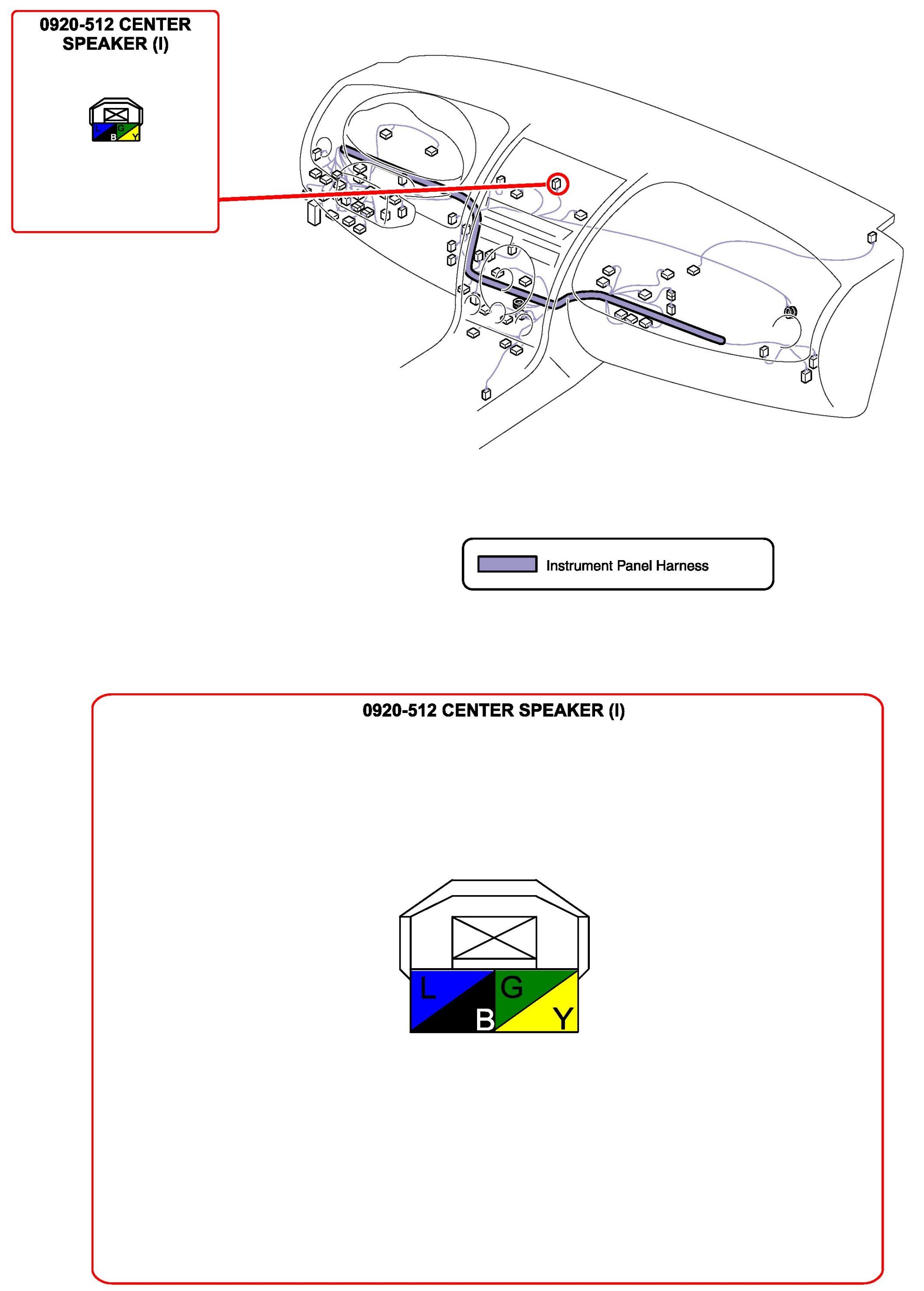 0920-512 CENTER SPEAKER (I)

L G B Y

Instrument Panel Harness

0920-512 CENTER SPEAKER (I)

L G B Y