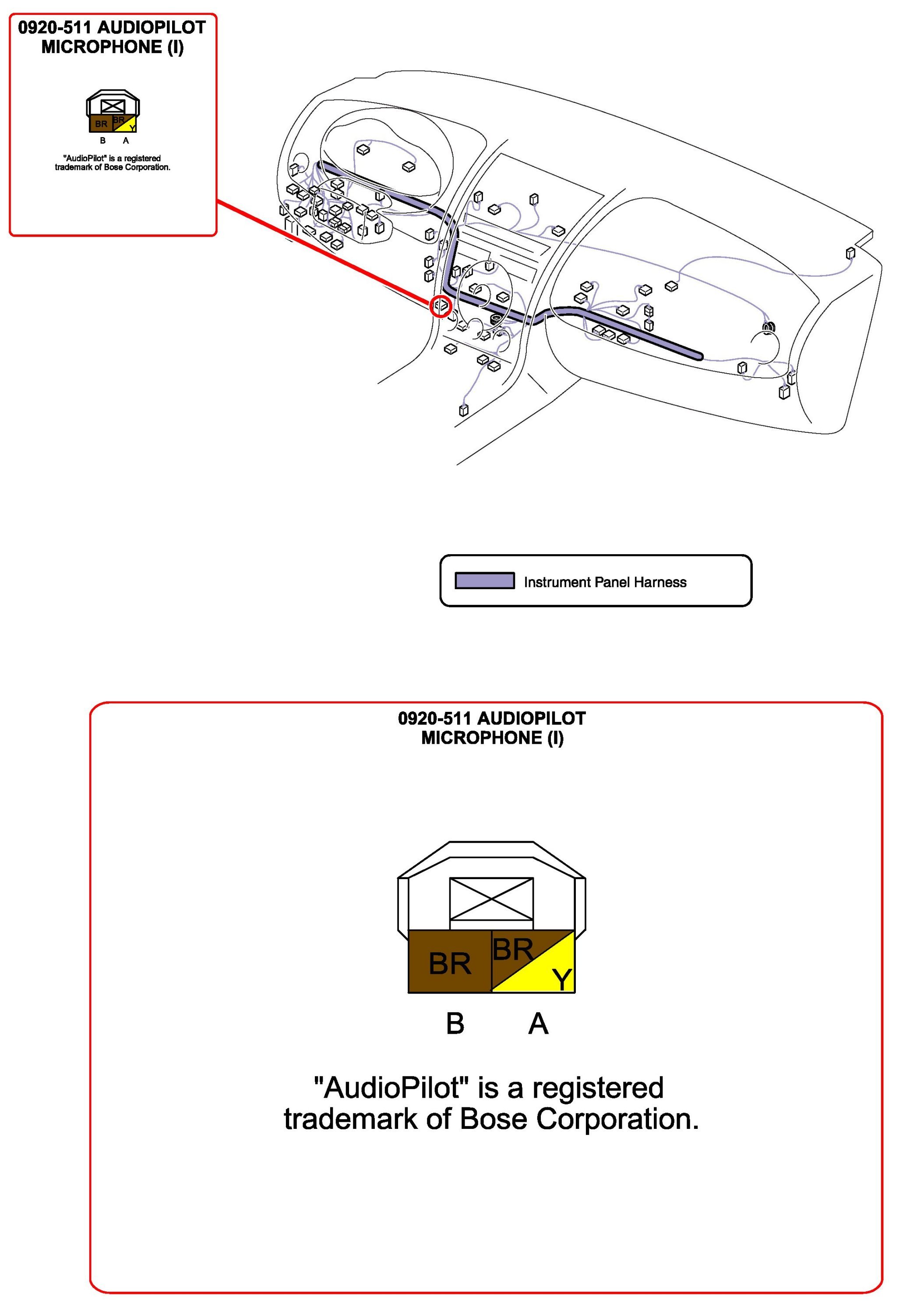 0920-511 AUDIOPILOT MICROPHONE (I)

BR BR Y

B A

"AudioPilot" is a registered trademark of Bose Corporation.

Instrument Panel Harness

0920-511 AUDIOPILOT MICROPHONE (I)

BR BR Y

B A

"AudioPilot" is a registered trademark of Bose Corporation.