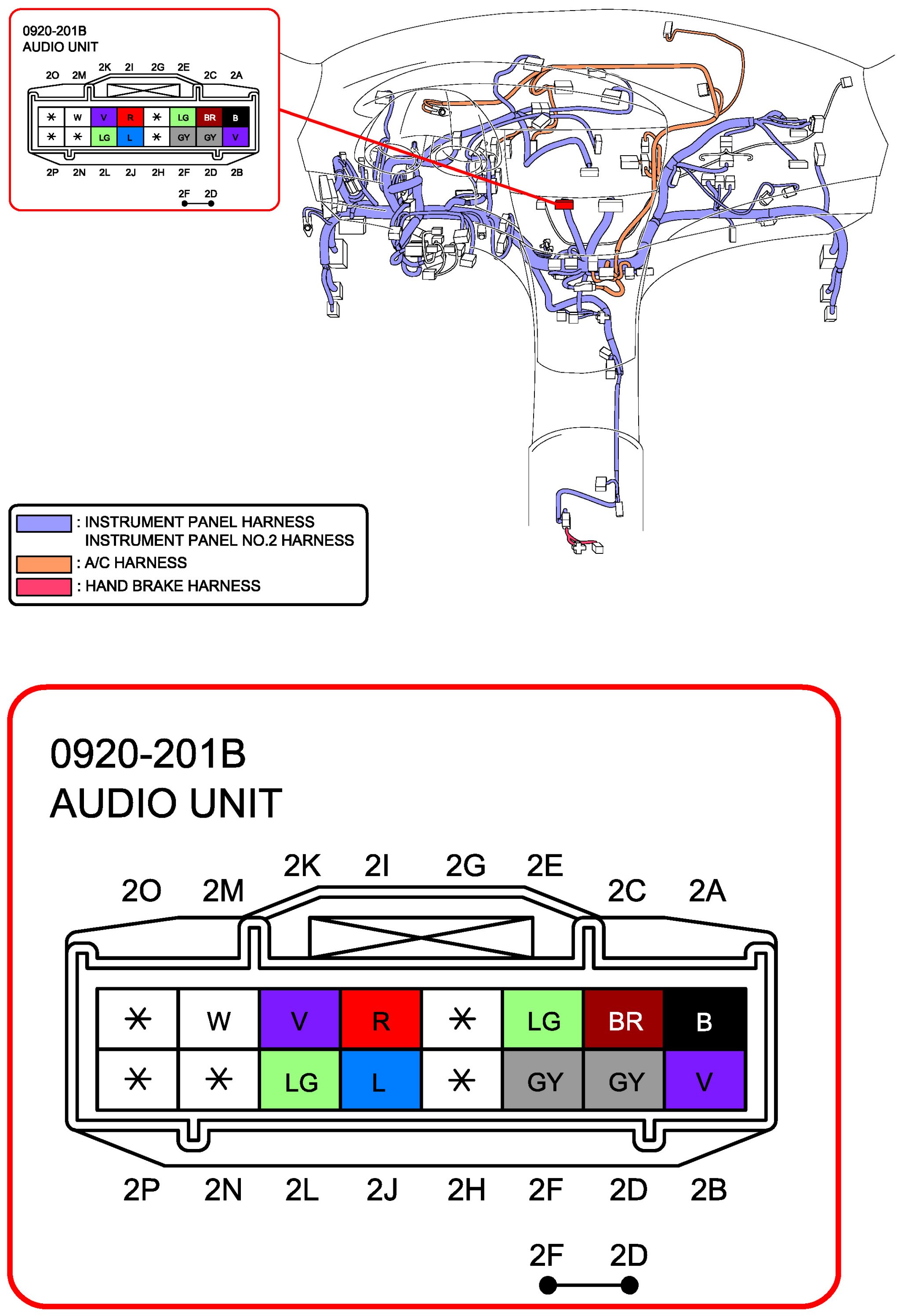 0920-201B
AUDIO UNIT

2O 2M 2K 2I 2G 2E 2C 2A

| * | W | V | R | * | LG | BR | B |
|---|---|---|---|---|---|---|---|
| * | * | LG | L | * | GY | GY | V |

2P 2N 2L 2J 2H 2F 2D 2B

2F 2D

: INSTRUMENT PANEL HARNESS
INSTRUMENT PANEL NO.2 HARNESS
: A/C HARNESS
: HAND BRAKE HARNESS

0920-201B
AUDIO UNIT

2O 2M 2K 2I 2G 2E 2C 2A

| * | W | V | R | * | LG | BR | B |
|---|---|---|---|---|---|---|---|
| * | * | LG | L | * | GY | GY | V |

2P 2N 2L 2J 2H 2F 2D 2B

2F 2D