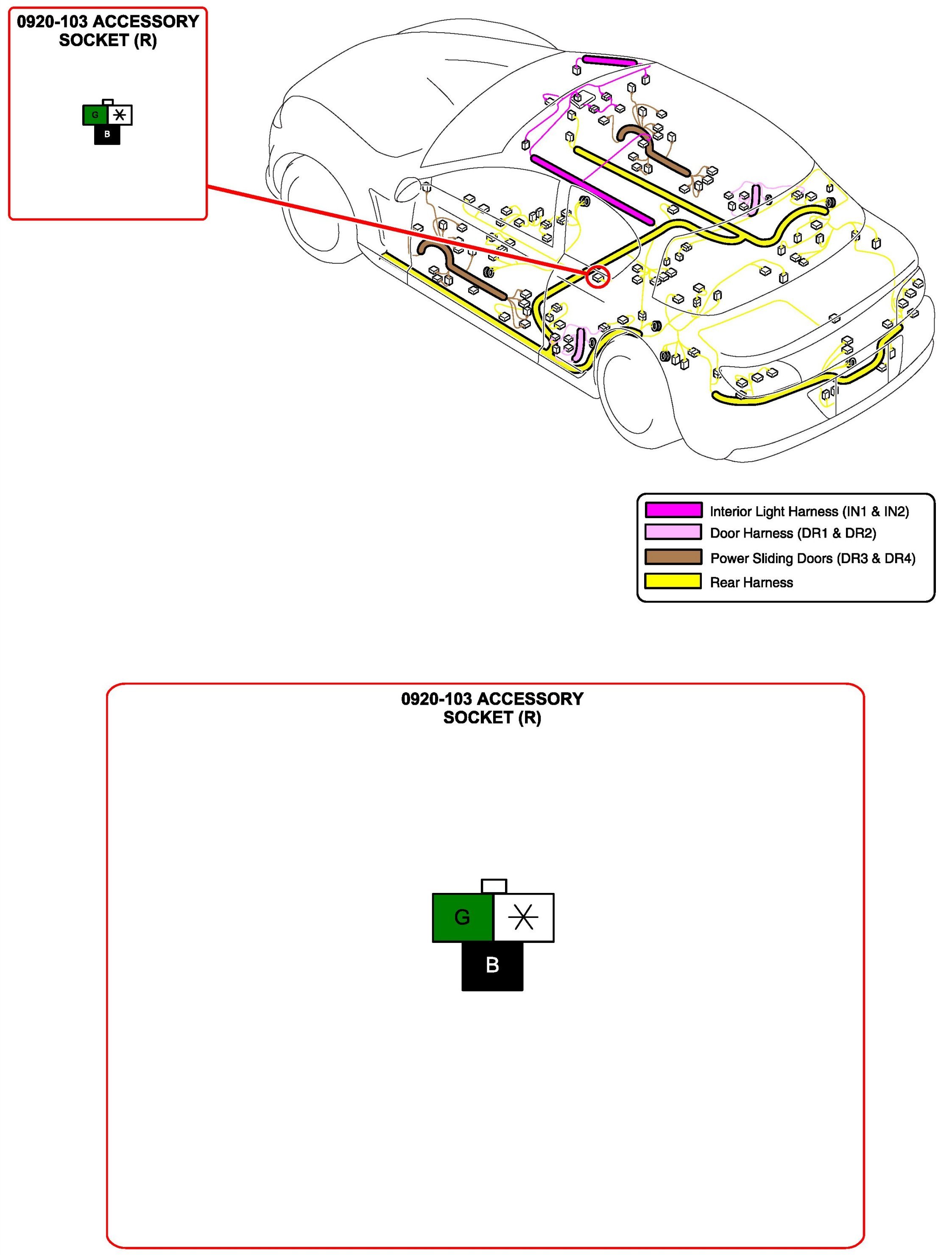 0920-103 ACCESSORY SOCKET (R)

G
B

Interior Light Harness (IN1 & IN2)
Door Harness (DR1 & DR2)
Power Sliding Doors (DR3 & DR4)
Rear Harness

0920-103 ACCESSORY SOCKET (R)

G
B