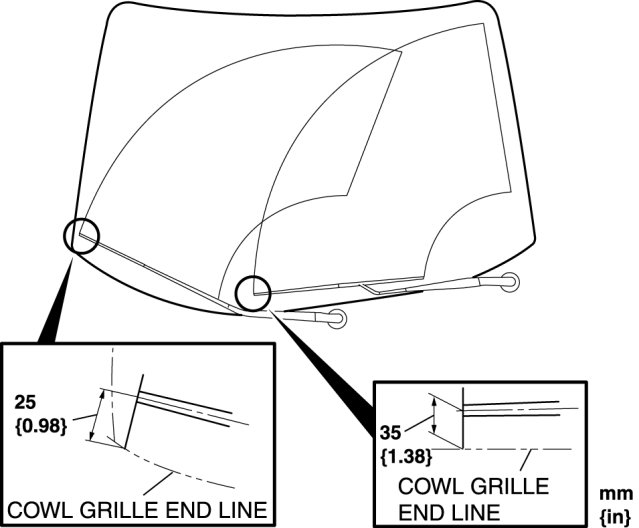 25
{0.98}

COWL GRILLE END LINE

35
{1.38}

COWL GRILLE
END LINE

mm
{in}