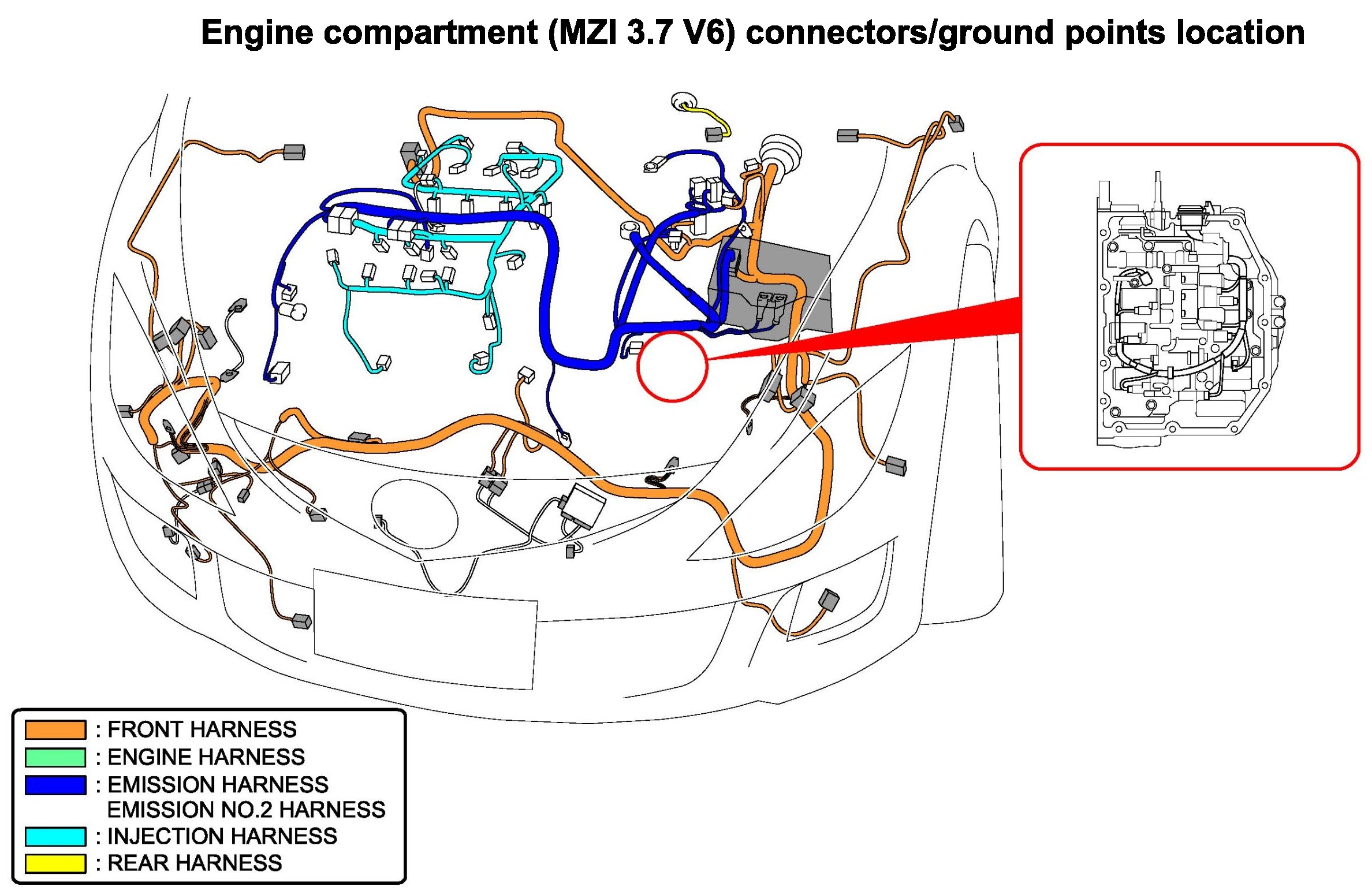 Engine compartment (MZI 3.7 V6) connectors/ground points location

: FRONT HARNESS
: ENGINE HARNESS
: EMISSION HARNESS
EMISSION NO.2 HARNESS
: INJECTION HARNESS
: REAR HARNESS