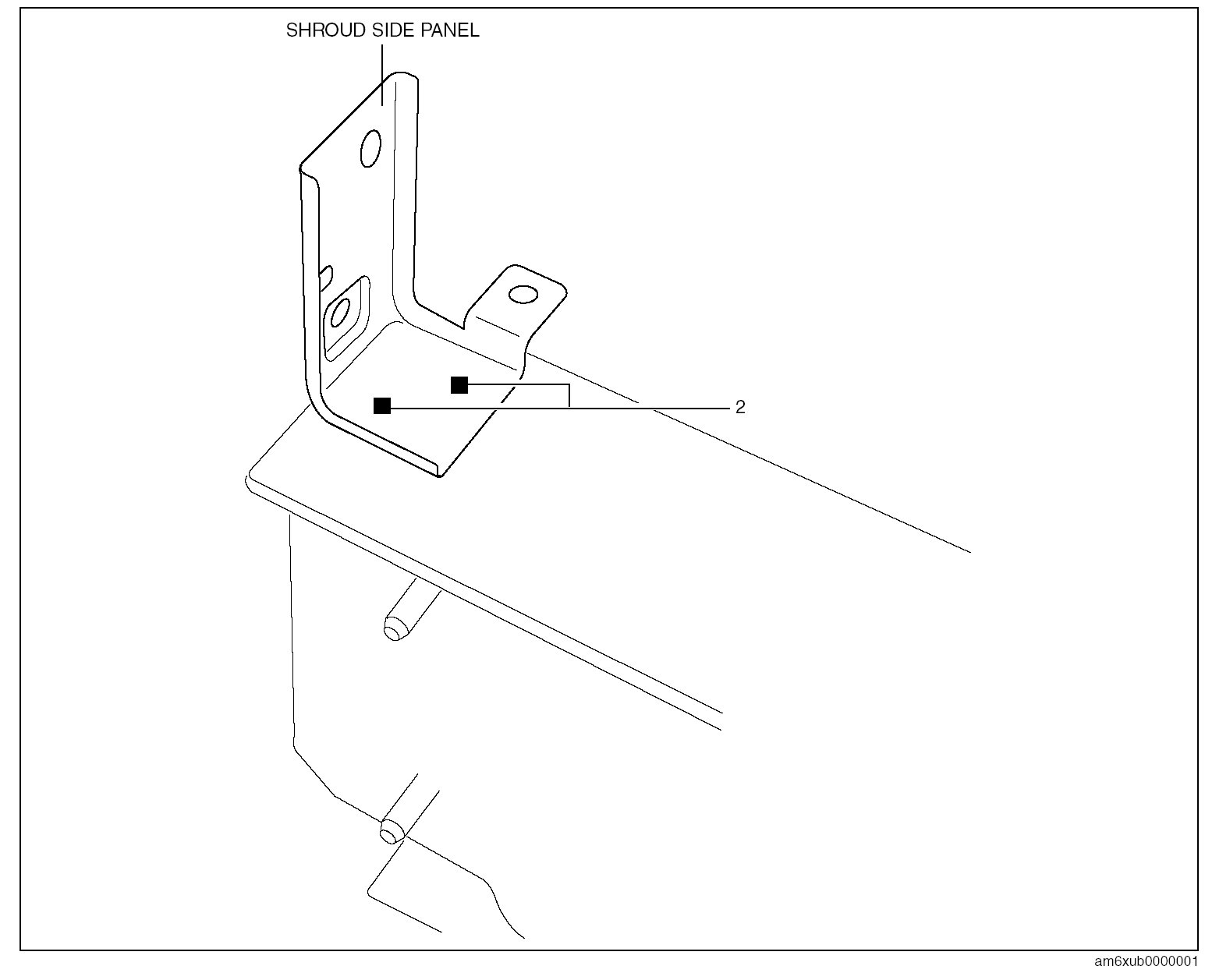 SHROUD SIDE PANEL

2

am6xub0000001