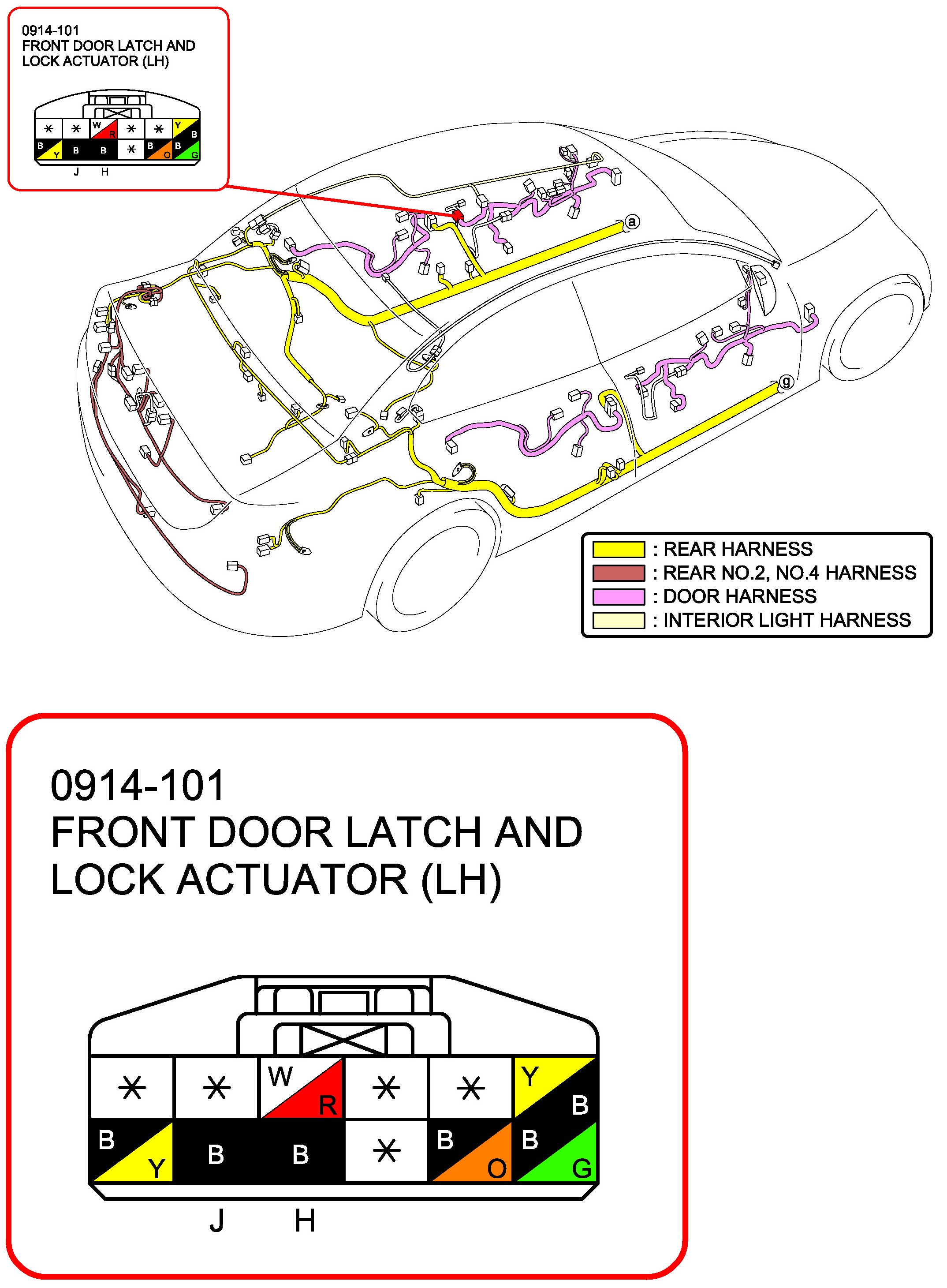 0914-101
FRONT DOOR LATCH AND LOCK ACTUATOR (LH)

| * | * | W R | * | * | Y B |
|---|---|---|---|---|---|
| B Y | B | B | * | B O | B G |

J H

a

g

: REAR HARNESS
: REAR NO.2, NO.4 HARNESS
: DOOR HARNESS
: INTERIOR LIGHT HARNESS

0914-101
FRONT DOOR LATCH AND LOCK ACTUATOR (LH)

| * | * | W R | * | * | Y B |
|---|---|---|---|---|---|
| B Y | B | B | * | B O | B G |

J H