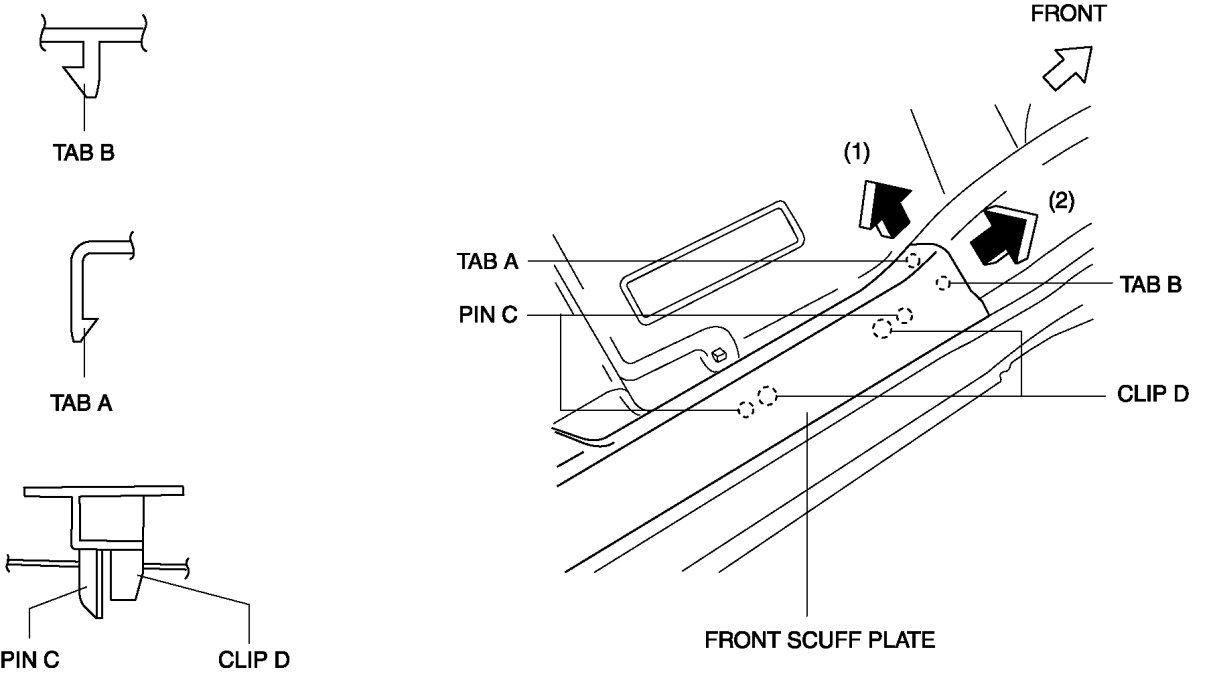 TAB B

TAB A

PIN C

CLIP D

FRONT

(1)

(2)

TAB A

PIN C

TAB B

CLIP D

FRONT SCUFF PLATE