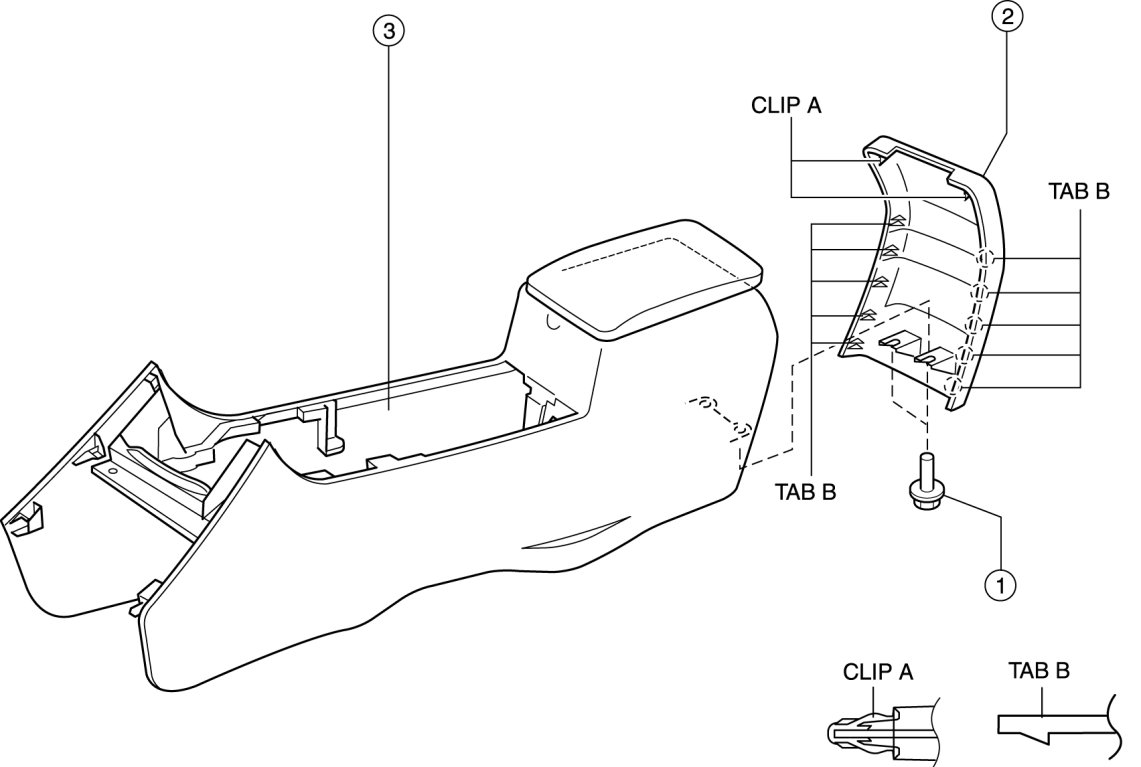 3
2
CLIP A
TAB B
TAB B
1
CLIP A
TAB B