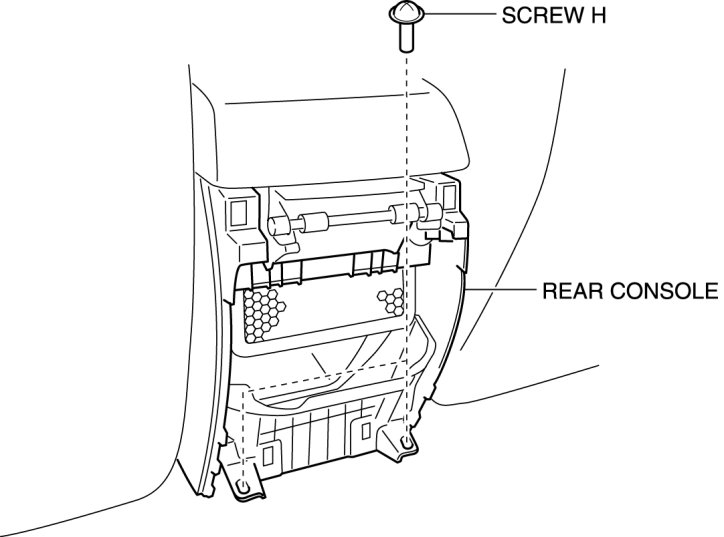 SCREW H

REAR CONSOLE