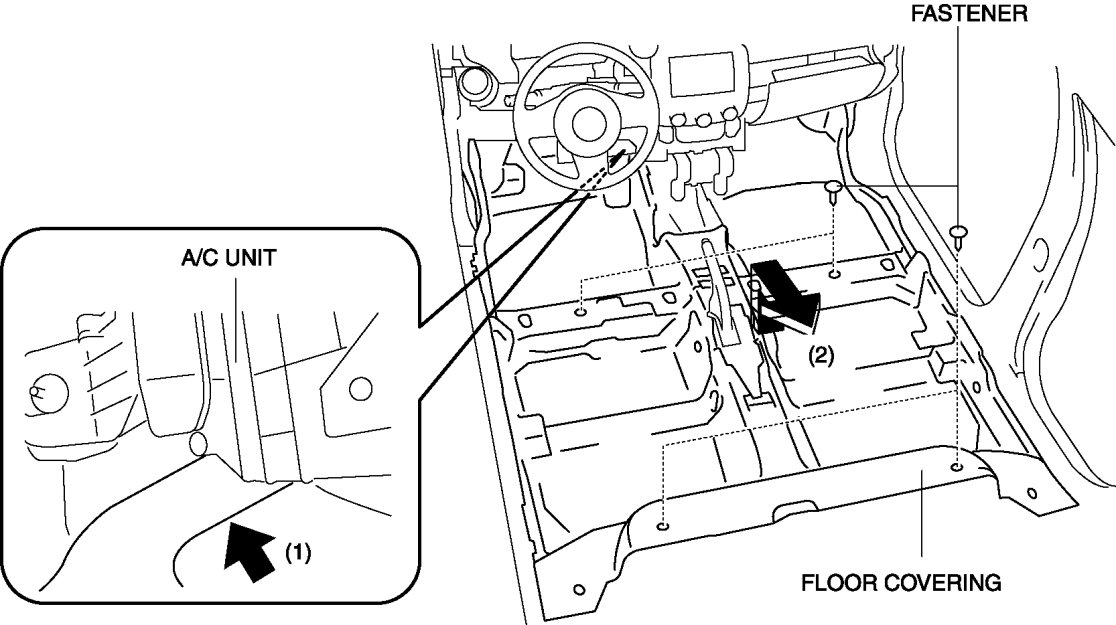 FASTENER

A/C UNIT

(2)

(1)

FLOOR COVERING