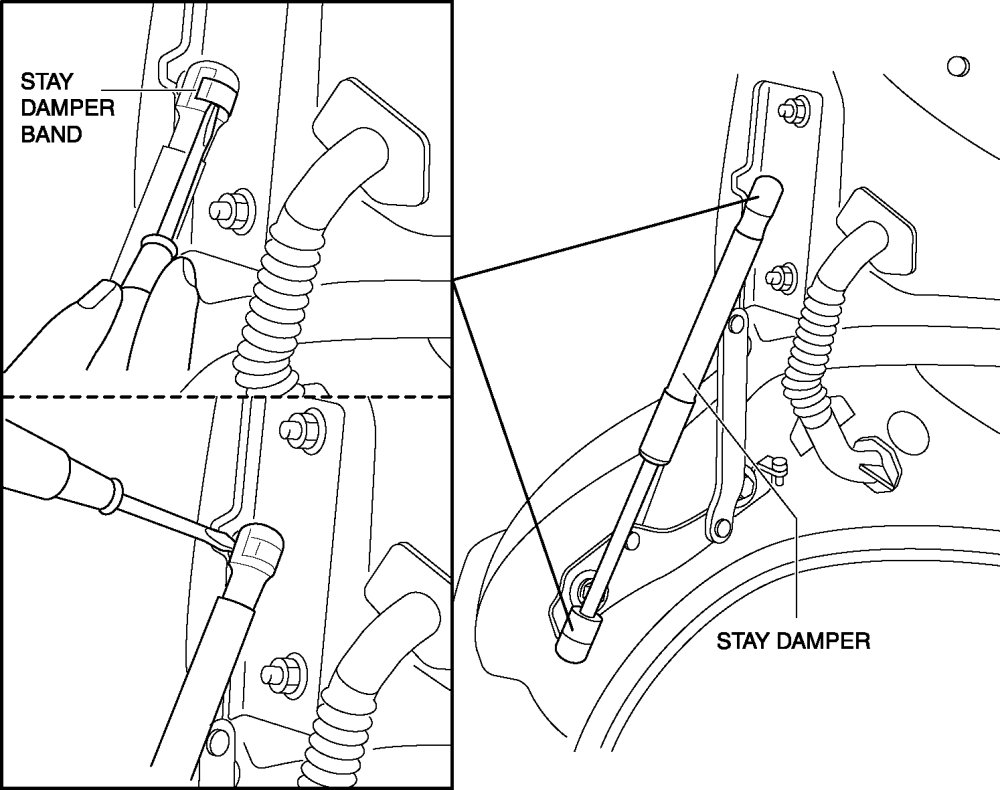 STAY DAMPER BAND

STAY DAMPER