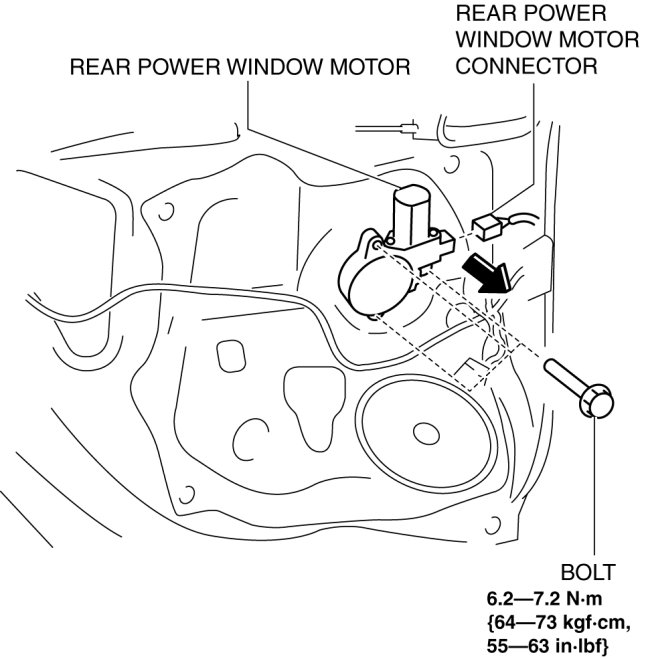 REAR POWER WINDOW MOTOR

REAR POWER WINDOW MOTOR CONNECTOR

BOLT
6.2—7.2 N·m
{64—73 kgf·cm,
55—63 in·lbf}