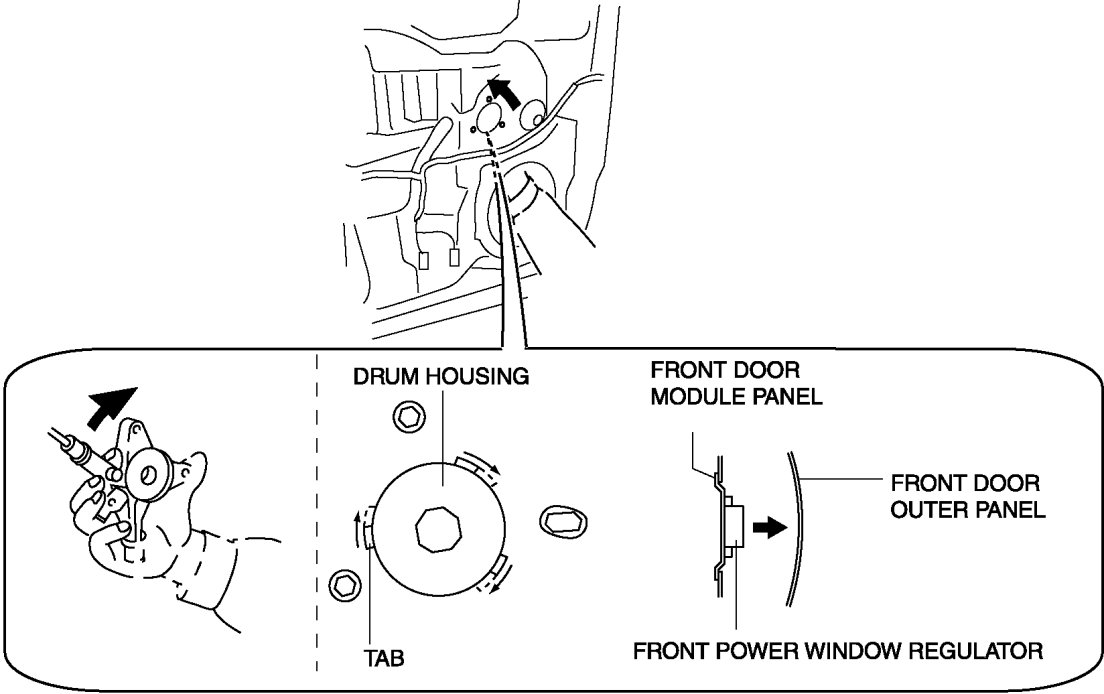 DRUM HOUSING

TAB

FRONT DOOR MODULE PANEL

FRONT DOOR OUTER PANEL

FRONT POWER WINDOW REGULATOR