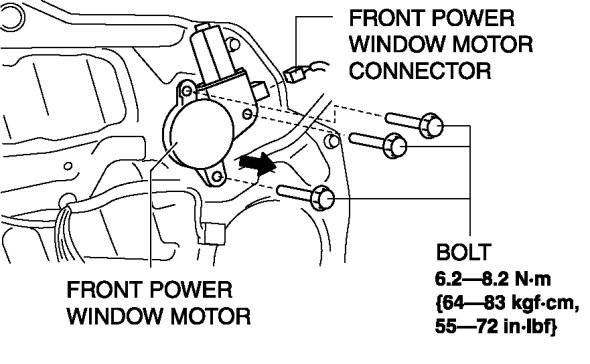 FRONT POWER WINDOW MOTOR CONNECTOR

BOLT
6.2—8.2 N·m
{64—83 kgf·cm,
55—72 in·lbf}

FRONT POWER WINDOW MOTOR