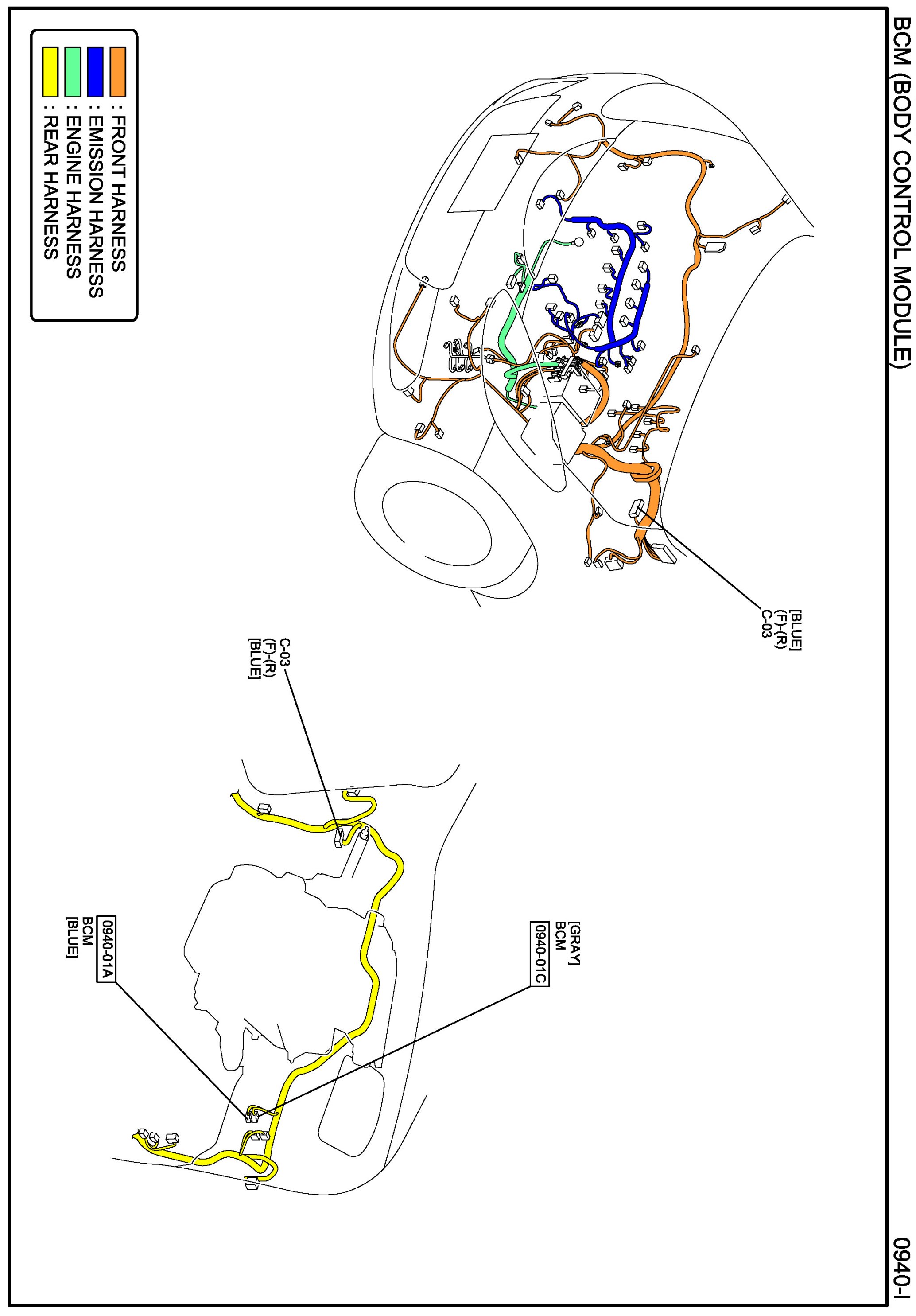 BCM (BODY CONTROL MODULE)

0940-I

: FRONT HARNESS
: EMISSION HARNESS
: ENGINE HARNESS
: REAR HARNESS

C-03
(F)-(R)
[BLUE]

C-03
(F)-(R)
[BLUE]

0940-01C
BCM
[GRAY]

0940-01A
BCM
[BLUE]