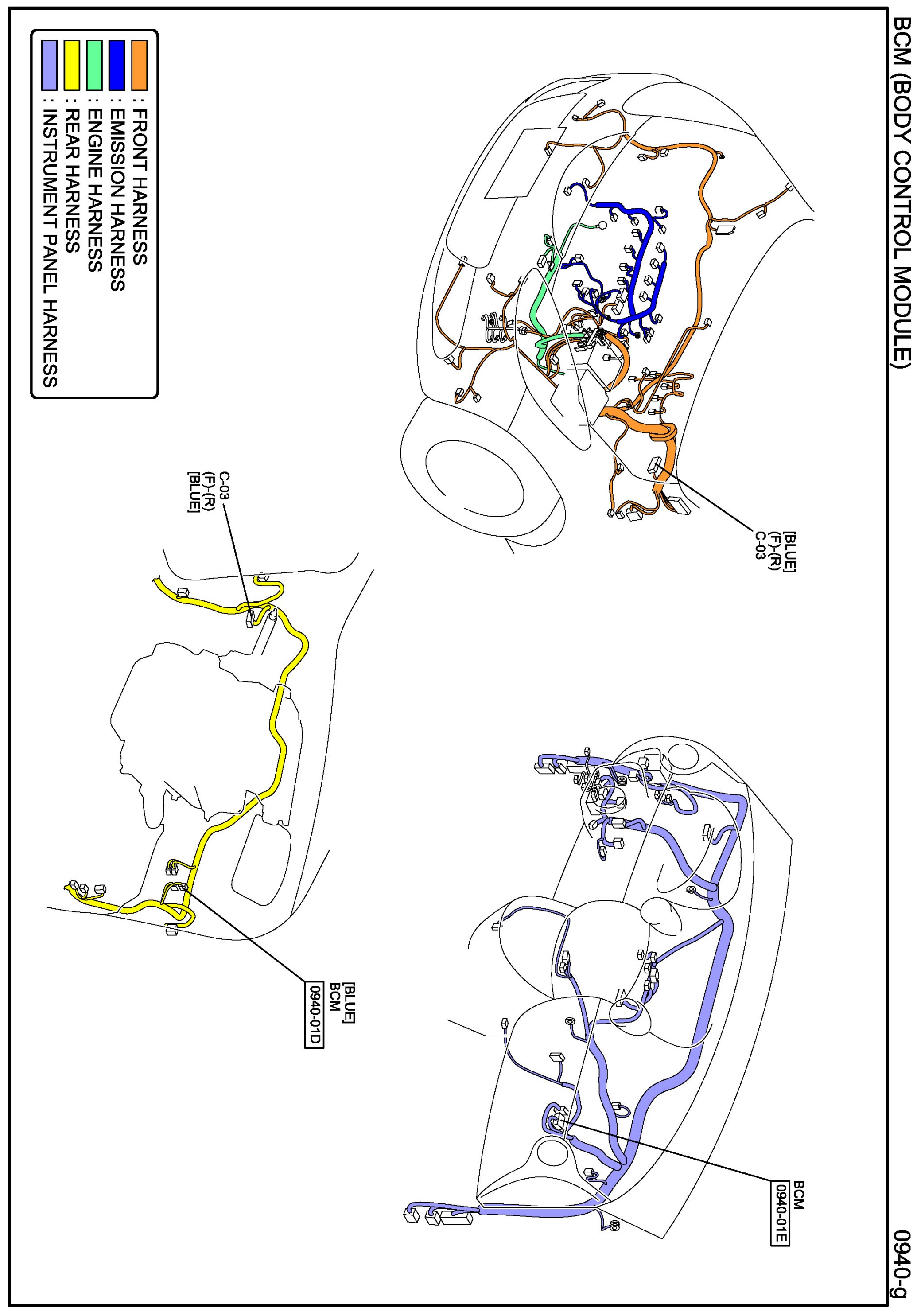 BCM (BODY CONTROL MODULE)

0940-g

: FRONT HARNESS
: EMISSION HARNESS
: ENGINE HARNESS
: REAR HARNESS
: INSTRUMENT PANEL HARNESS

[BLUE]
(F)-(R)
C-03

C-03
(F)-(R)
[BLUE]

[BLUE]
BCM
0940-01D

BCM
0940-01E