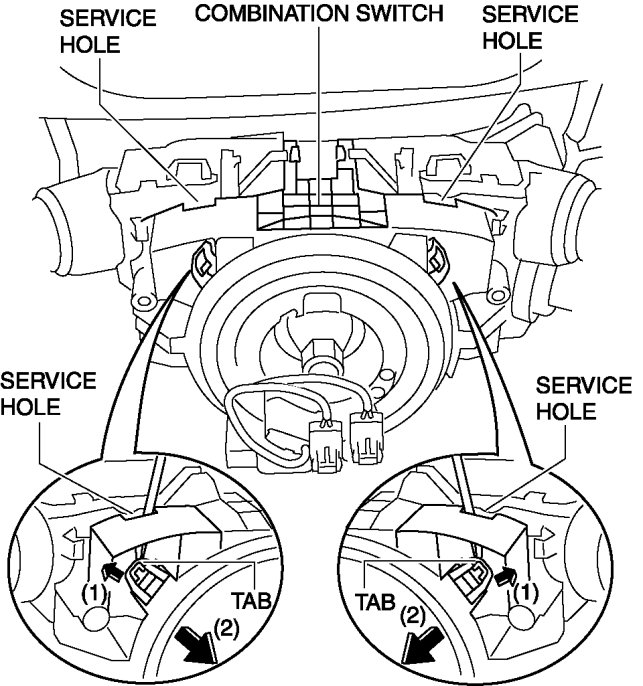 SERVICE HOLE

COMBINATION SWITCH

SERVICE HOLE

SERVICE HOLE

SERVICE HOLE

(1)

TAB

(2)

TAB

(2)

(1)