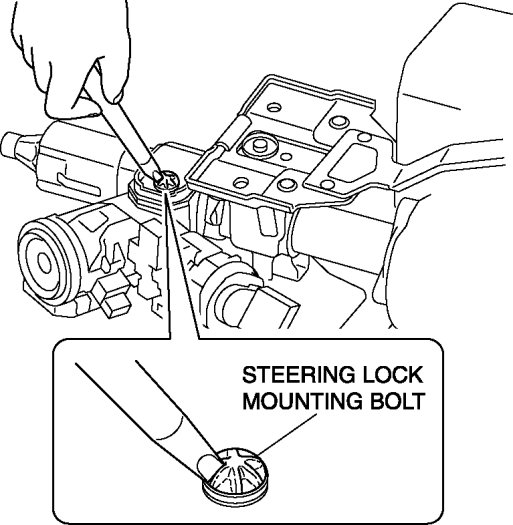 STEERING LOCK MOUNTING BOLT