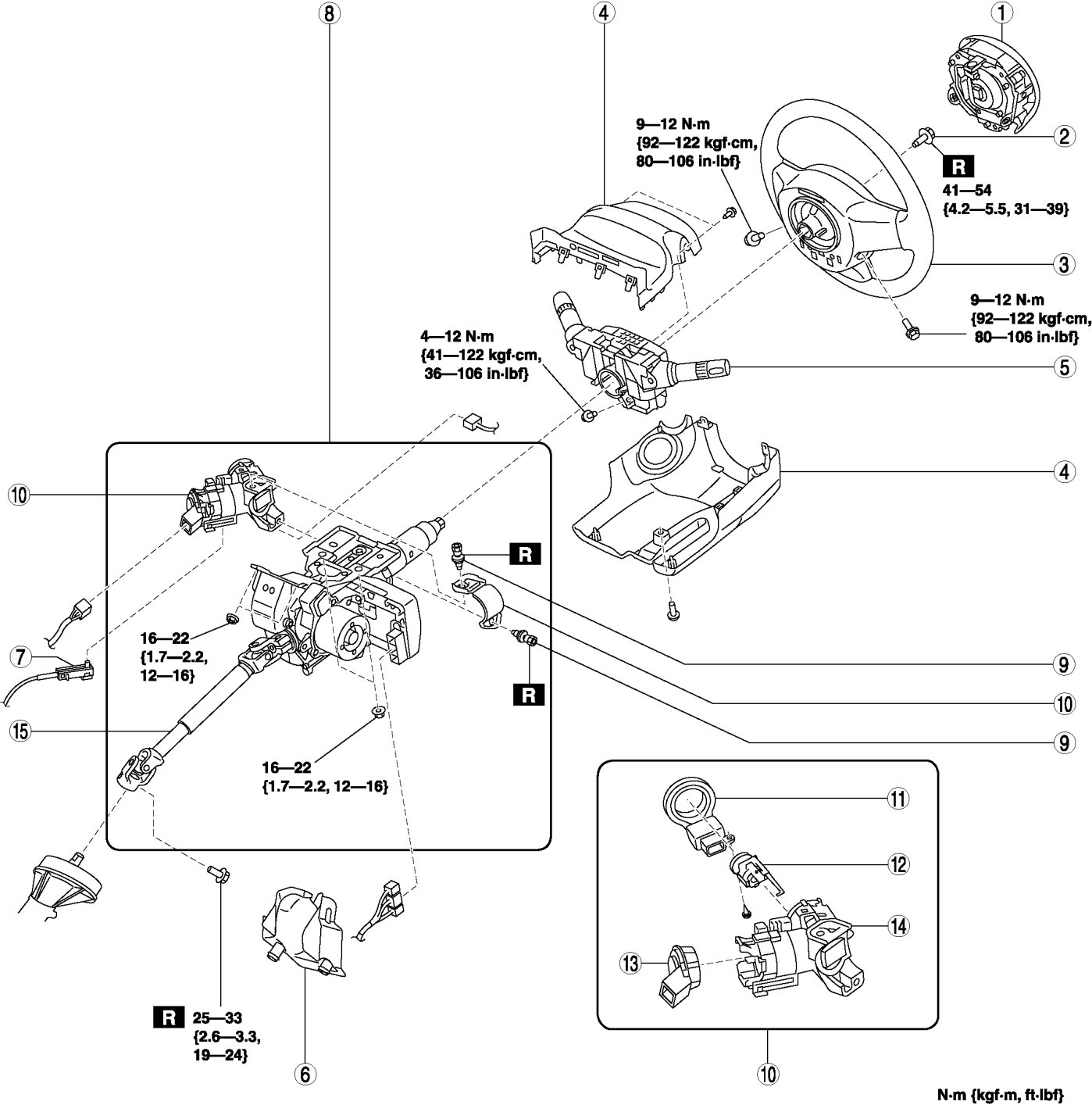 8

4

1

9—12 N·m
{92—122 kgf·cm,
80—106 in·lbf}

2

R

41—54
{4.2—5.5, 31—39}

3

9—12 N·m
{92—122 kgf·cm,
80—106 in·lbf}

4—12 N·m
{41—122 kgf·cm,
36—106 in·lbf}

5

4

10

R

16—22
{1.7—2.2,
12—16}

7

R

9

10

9

15

16—22
{1.7—2.2, 12—16}

11

12

14

13

R 25—33
{2.6—3.3,
19—24}

6

10

N·m {kgf·m, ft·lbf}