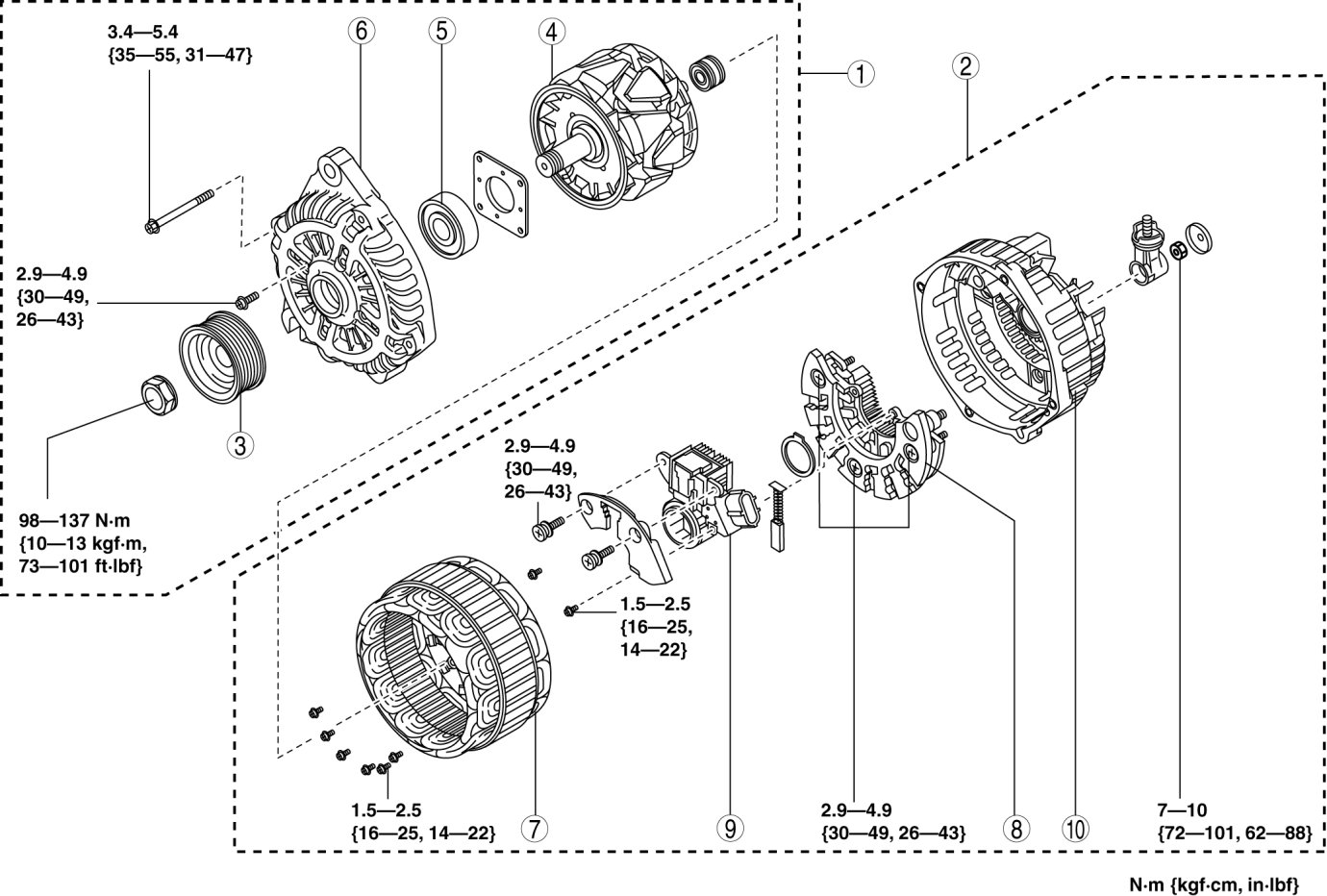 3.4—5.4
{35—55, 31—47}

6

5

4

1

2

2.9—4.9
{30—49,
26—43}

3

98—137 N·m
{10—13 kgf·m,
73—101 ft·lbf}

2.9—4.9
{30—49,
26—43}

1.5—2.5
{16—25,
14—22}

1.5—2.5
{16—25, 14—22}

7

9

2.9—4.9
{30—49, 26—43}

8

10

7—10
{72—101, 62—88}

N·m {kgf·cm, in·lbf}