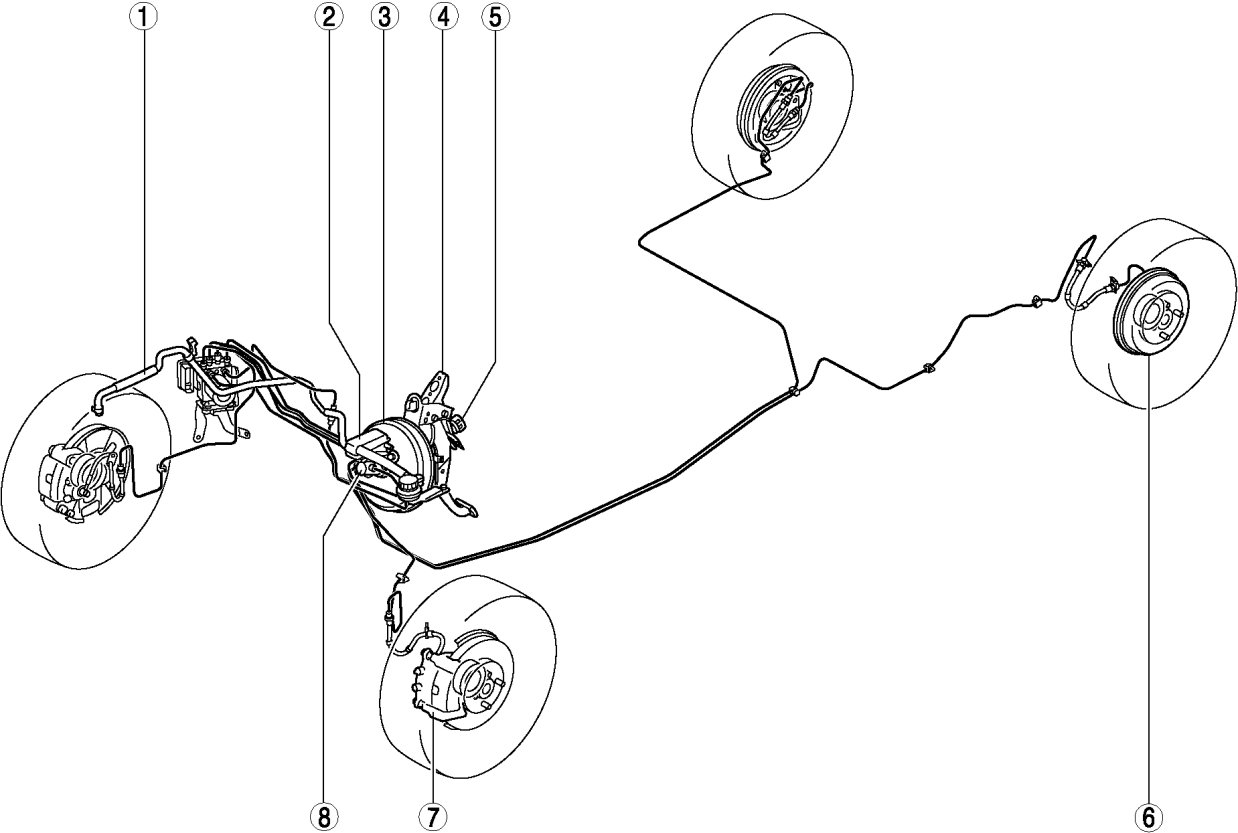 1
2
3
4
5
8
7
6