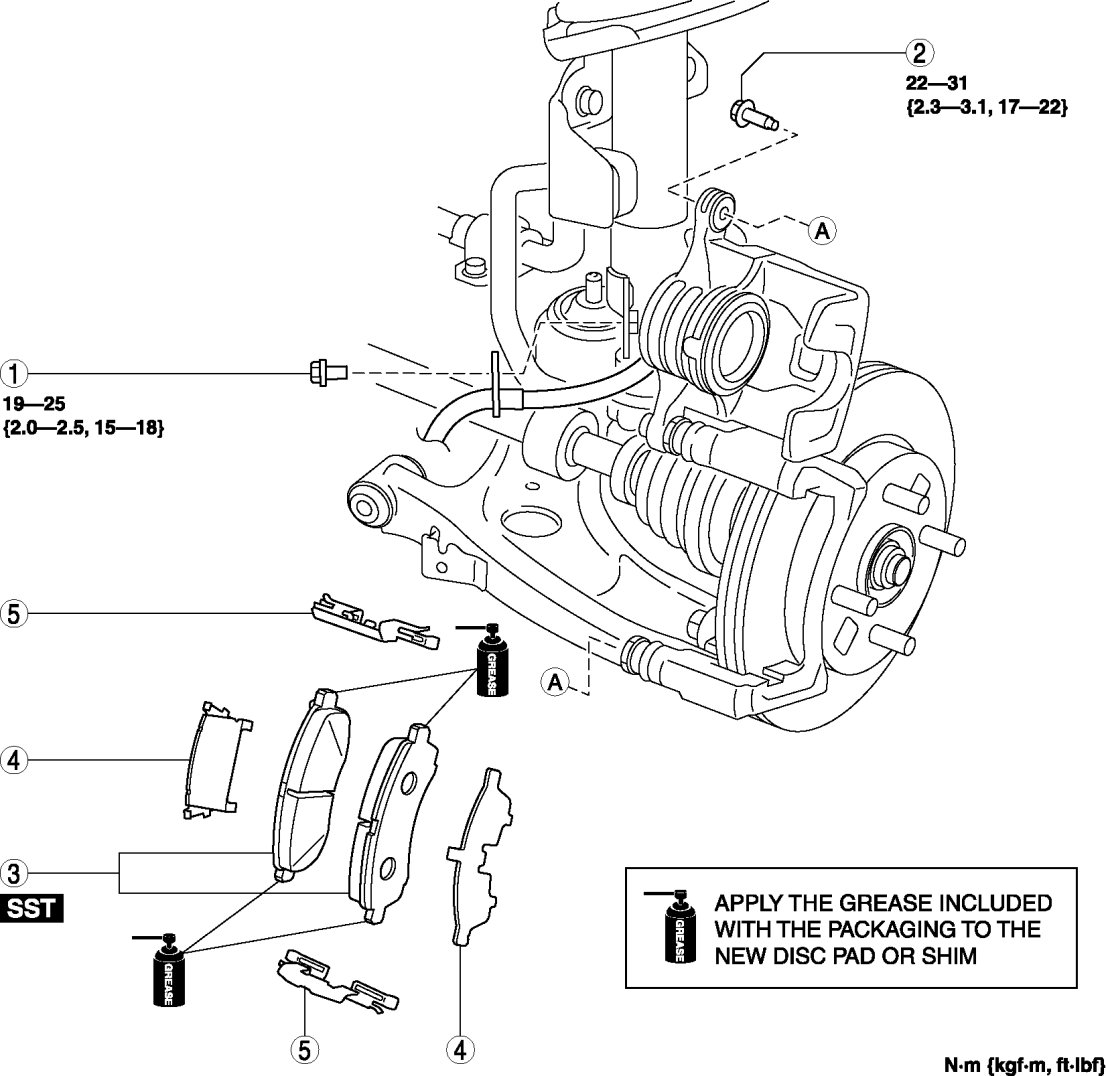 2
22—31
{2.3—3.1, 17—22}

A

1
19—25
{2.0—2.5, 15—18}

5

GREASE

A

4

3
SST

GREASE

5

4

GREASE
APPLY THE GREASE INCLUDED WITH THE PACKAGING TO THE NEW DISC PAD OR SHIM

N·m {kgf·m, ft·lbf}