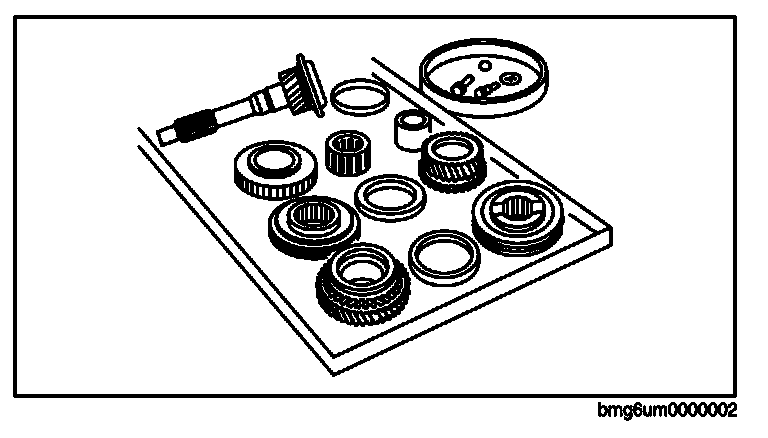 bmg6um0000002