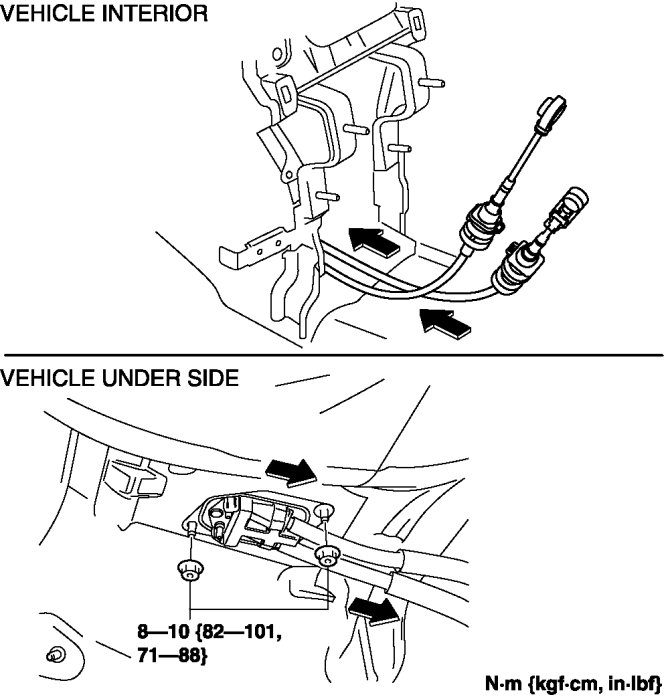 VEHICLE INTERIOR

VEHICLE UNDER SIDE

8—10 {82—101, 71—88}

N·m {kgf·cm, in·lbf}