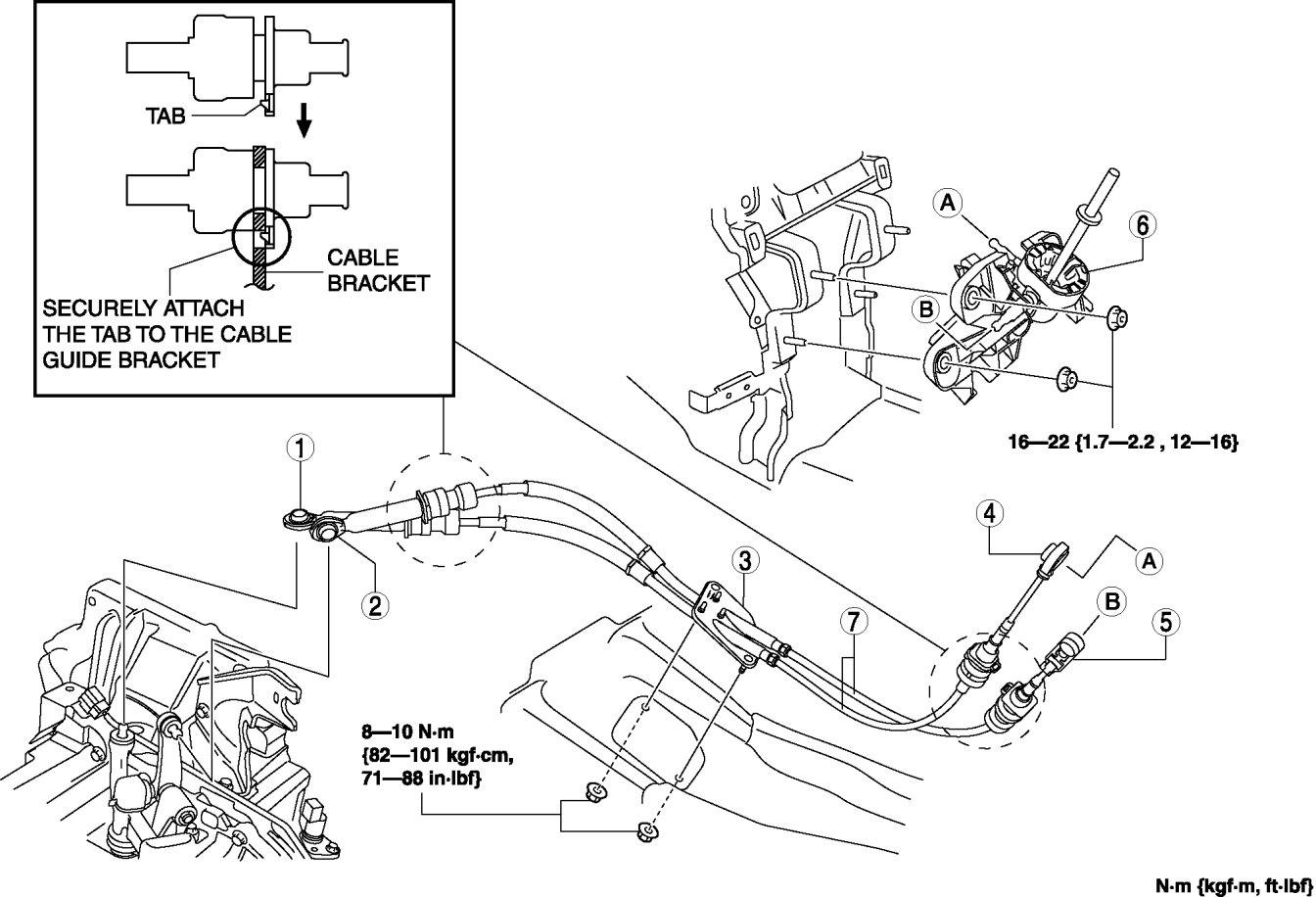 TAB

CABLE BRACKET

SECURELY ATTACH THE TAB TO THE CABLE GUIDE BRACKET

A

6

B

16—22 {1.7—2.2 , 12—16}

1

2

3

4

A

B

5

7

8—10 N·m {82—101 kgf·cm, 71—88 in·lbf}

N·m {kgf·m, ft·lbf}