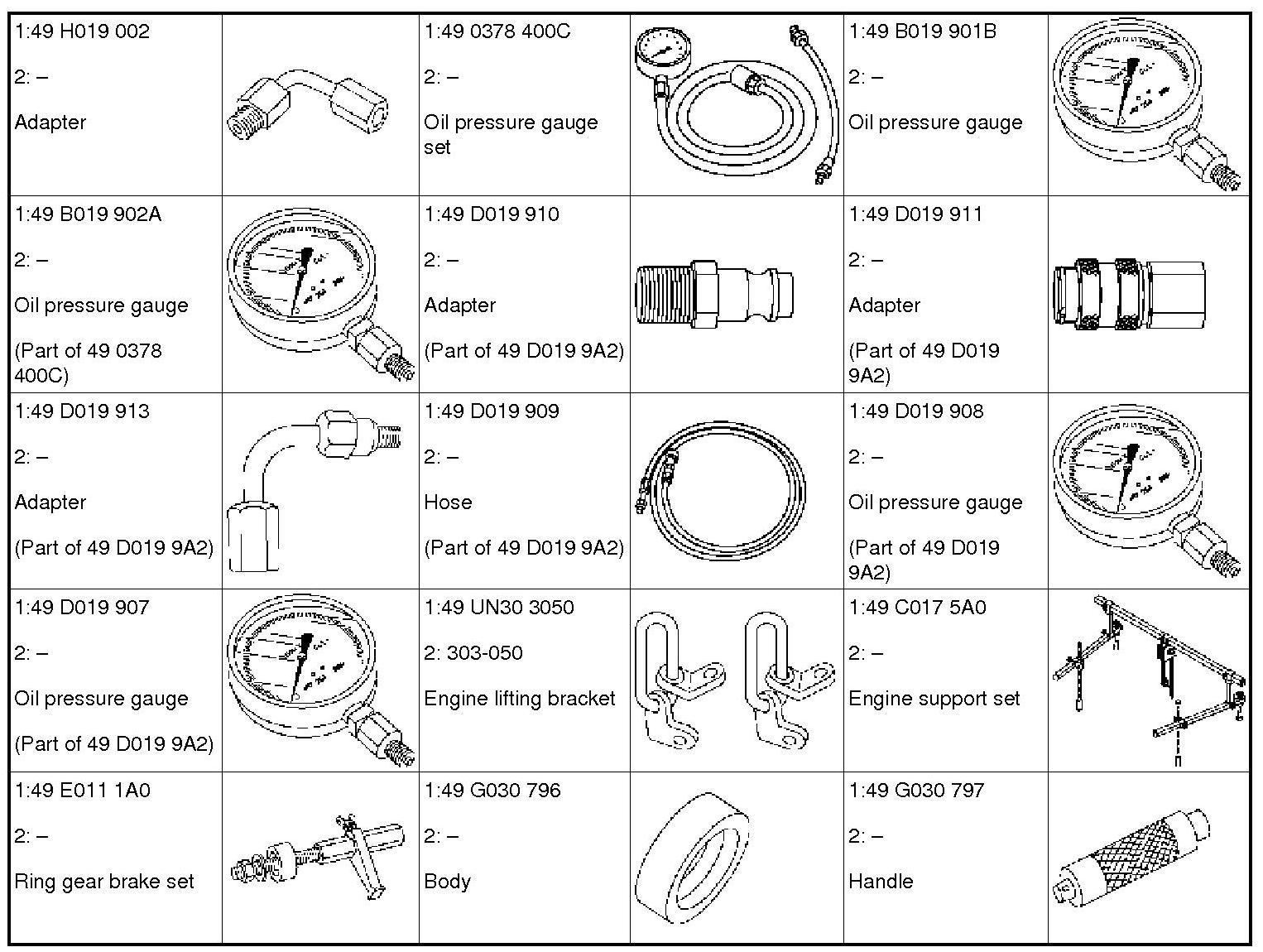 | | | | | | |
|---|---|---|---|---|---|
| 1:49 H019 002<br>2: –<br>Adapter | | 1:49 0378 400C<br>2: –<br>Oil pressure gauge set | | 1:49 B019 901B<br>2: –<br>Oil pressure gauge | |
| 1:49 B019 902A<br>2: –<br>Oil pressure gauge<br>(Part of 49 0378 400C) | | 1:49 D019 910<br>2: –<br>Adapter<br>(Part of 49 D019 9A2) | | 1:49 D019 911<br>2: –<br>Adapter<br>(Part of 49 D019 9A2) | |
| 1:49 D019 913<br>2: –<br>Adapter<br>(Part of 49 D019 9A2) | | 1:49 D019 909<br>2: –<br>Hose<br>(Part of 49 D019 9A2) | | 1:49 D019 908<br>2: –<br>Oil pressure gauge<br>(Part of 49 D019 9A2) | |
| 1:49 D019 907<br>2: –<br>Oil pressure gauge<br>(Part of 49 D019 9A2) | | 1:49 UN30 3050<br>2: 303-050<br>Engine lifting bracket | | 1:49 C017 5A0<br>2: –<br>Engine support set | |
| 1:49 E011 1A0<br>2: –<br>Ring gear brake set | | 1:49 G030 796<br>2: –<br>Body | | 1:49 G030 797<br>2: –<br>Handle | |