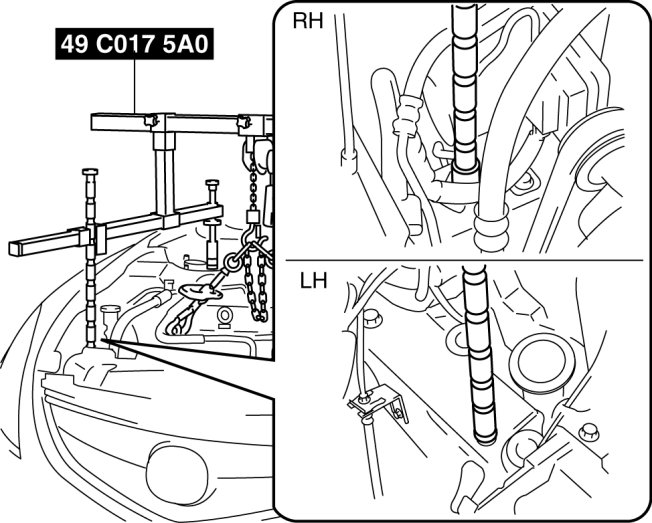 49 C017 5A0

RH

LH