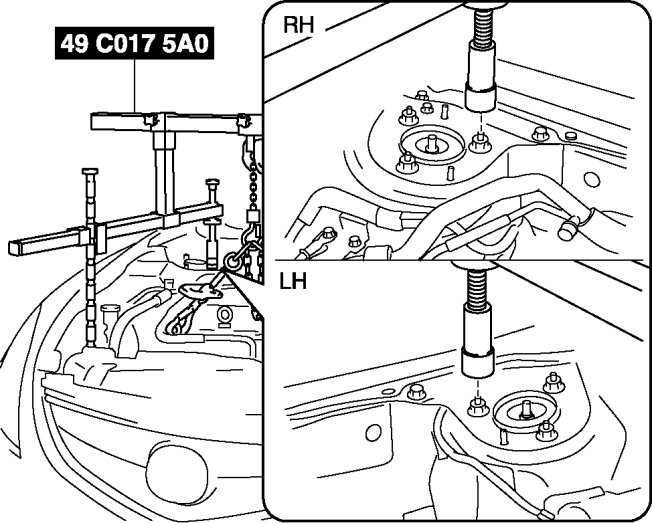 49 C017 5A0

RH

LH